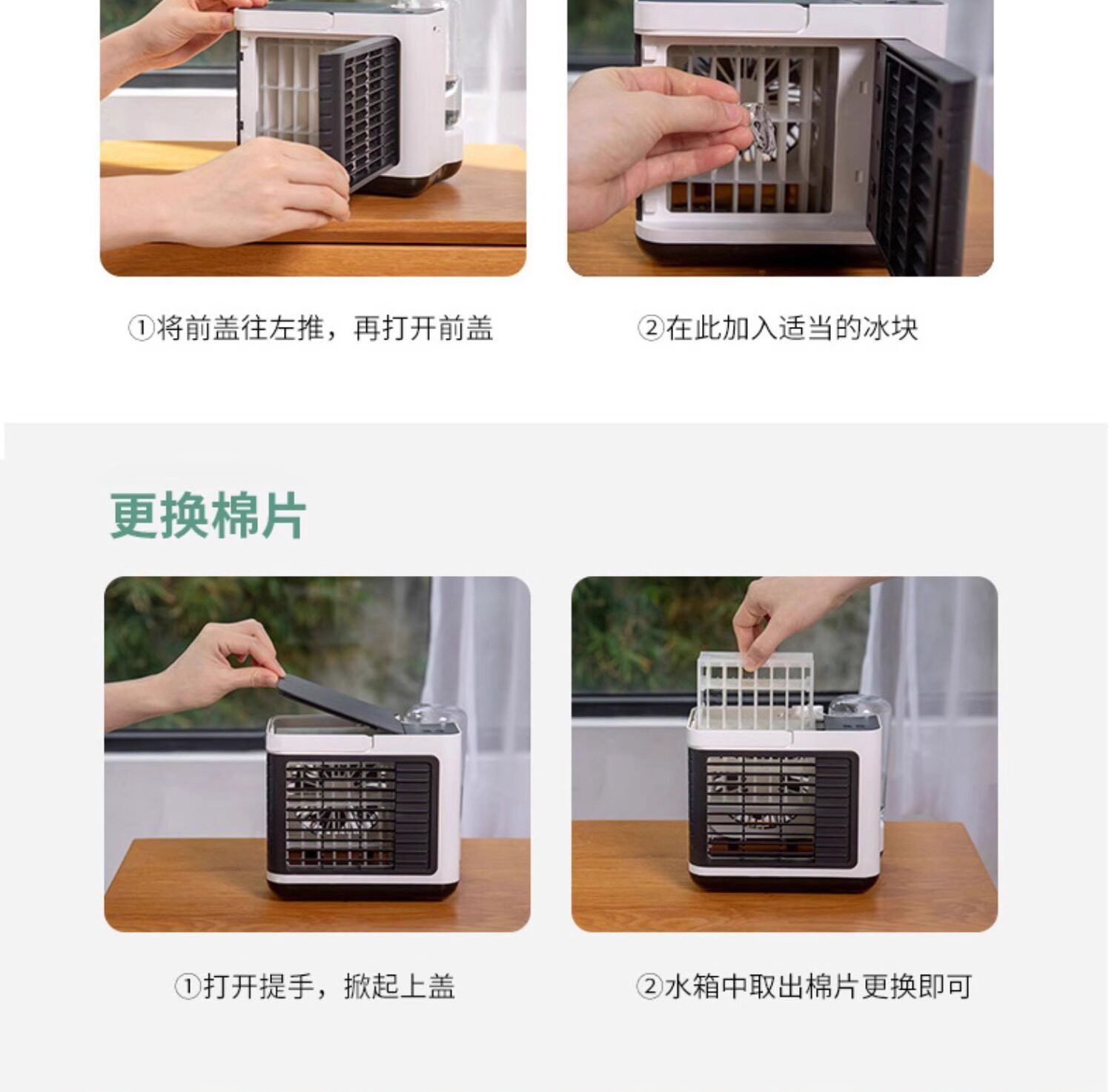 ①将前盖往左推，再打开前盖

②在此加入适当的冰块

更换棉片

①打开提手，掀起上盖

②水箱中取出棉片更换即可