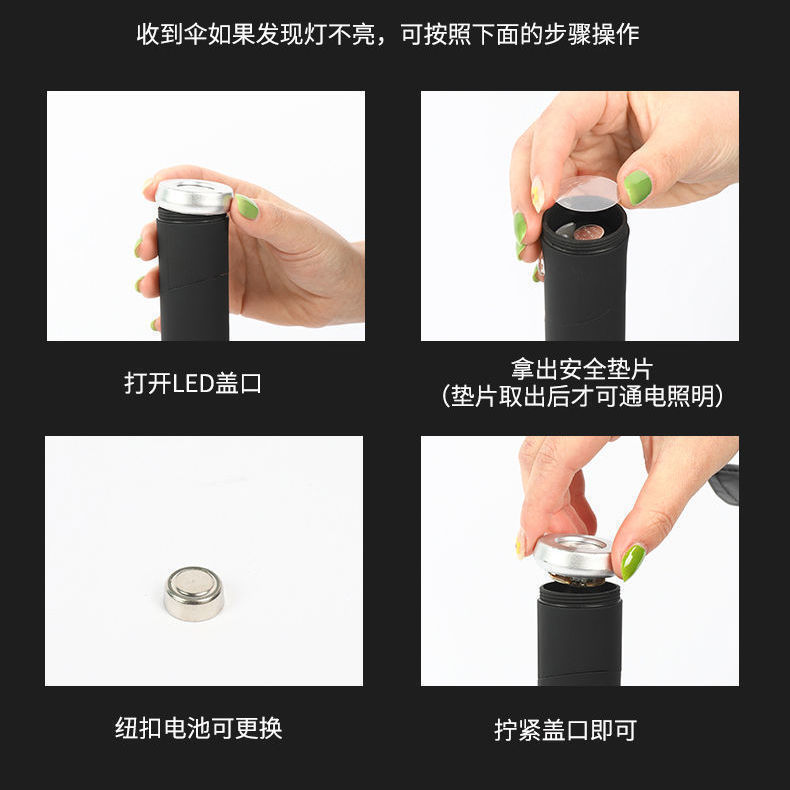 收到伞如果发现灯不亮，可按照下面的步骤操作

打开LED盖口

拿出安全垫片
(垫片取出后才可通电照明)

纽扣电池可更换

拧紧盖口即可