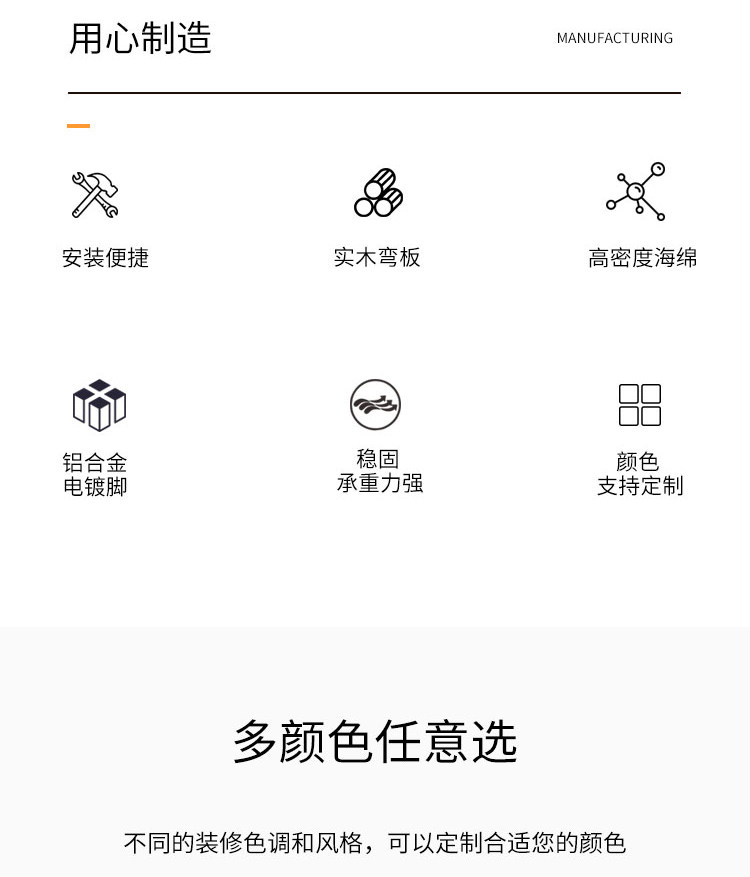 用心制造

MANUFACTURING

安装便捷

实木弯板

高密度海绵

铝合金
电镀脚

稳固
承重力强

颜色
支持定制

多颜色任意选

不同的装修色调和风格，可以定制合适您的颜色