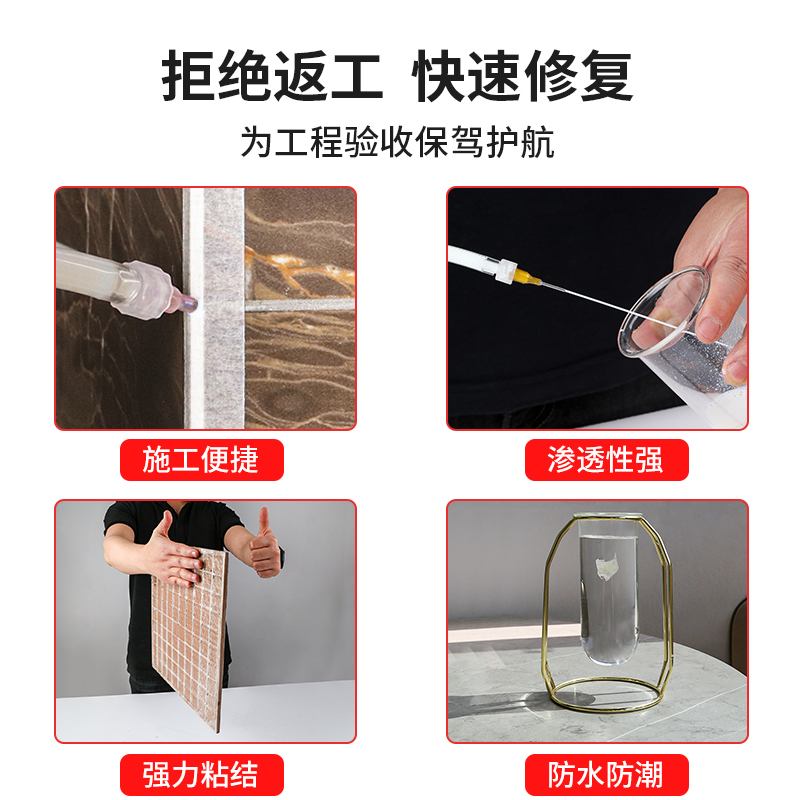 拒绝返工 快速修复

为工程验收保驾护航

施工便捷

渗透性强

强力粘结

防水防潮