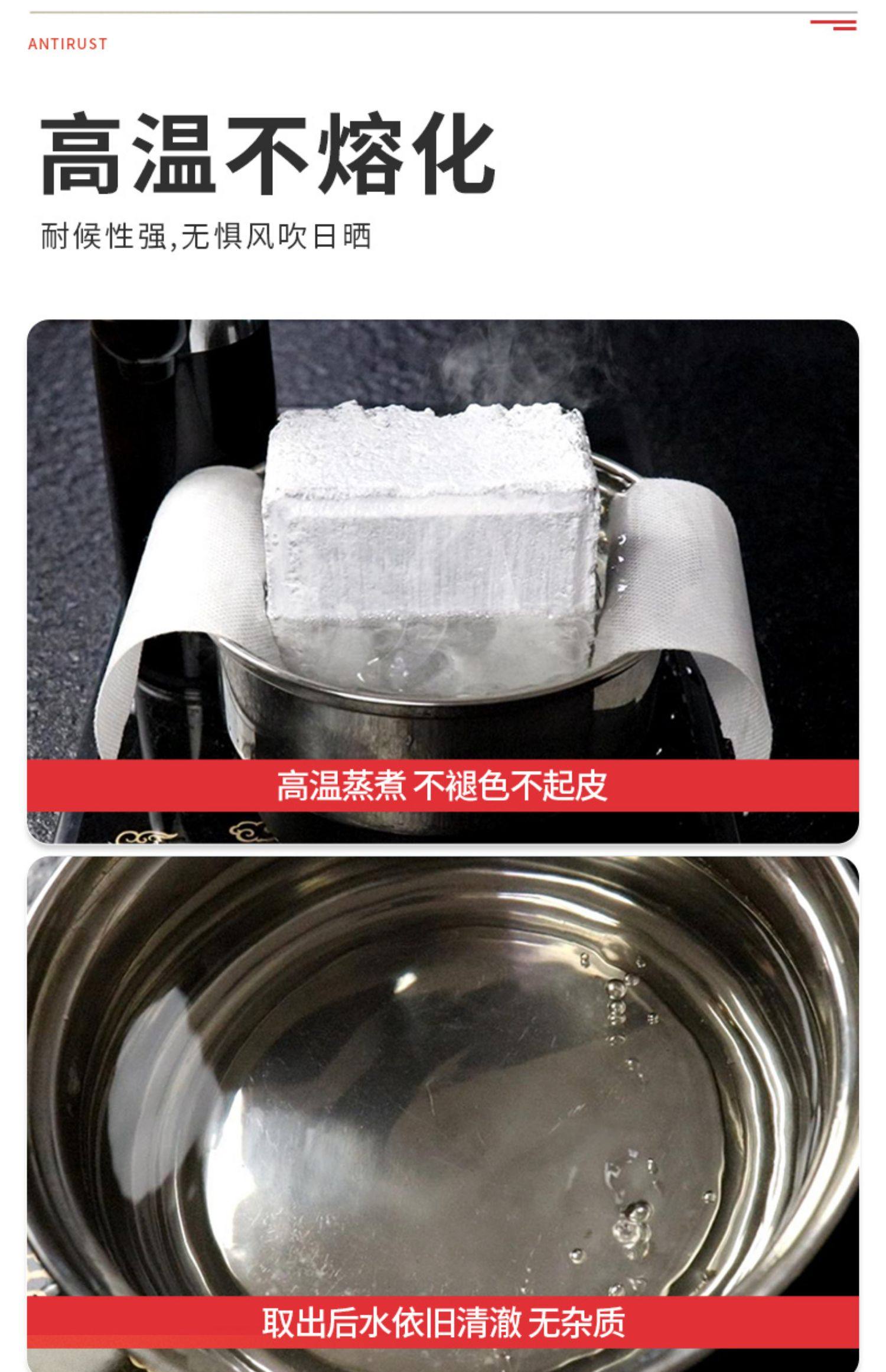 ANTIRUST

高温不熔化

耐候性强,无惧风吹日晒

高温蒸煮 不褪色不起皮

取出后水依旧清澈 无杂质