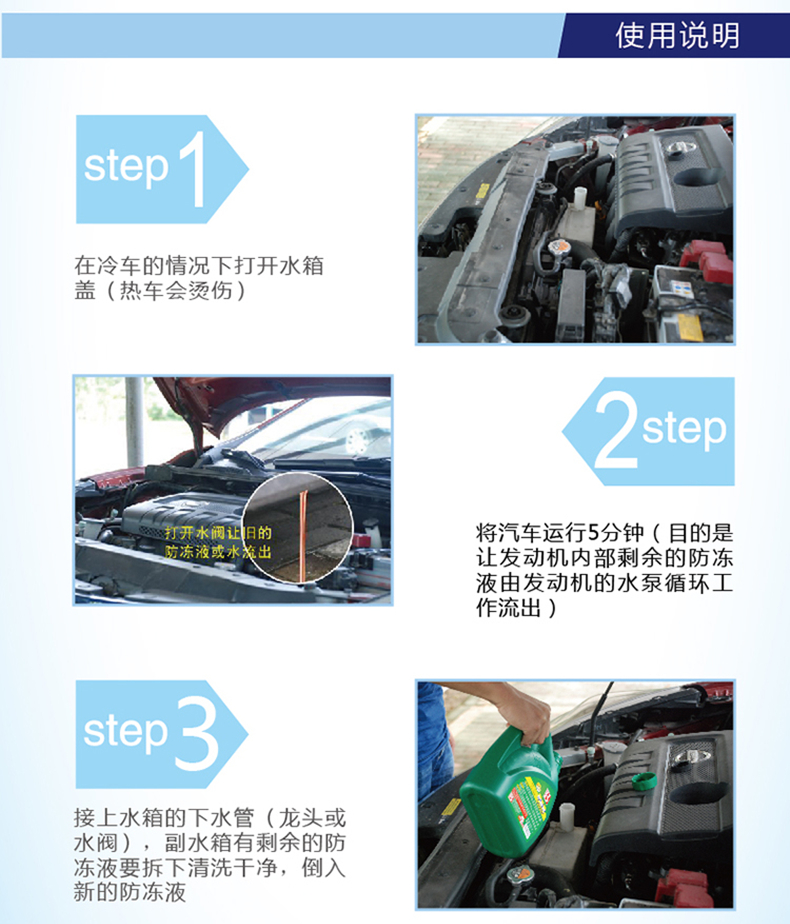 使用说明

step 1

在冷车的情况下打开水箱盖（热车会烫伤）

打开水阀让旧的防冻液或水流出

2 step

将汽车运行5分钟（目的是让发动机内部剩余的防冻液由发动机的水泵循环工作流出）

step 3

接上水箱的下水管（龙头或水阀），副水箱有剩余的防冻液要拆下清洗干净，倒入新的防冻液