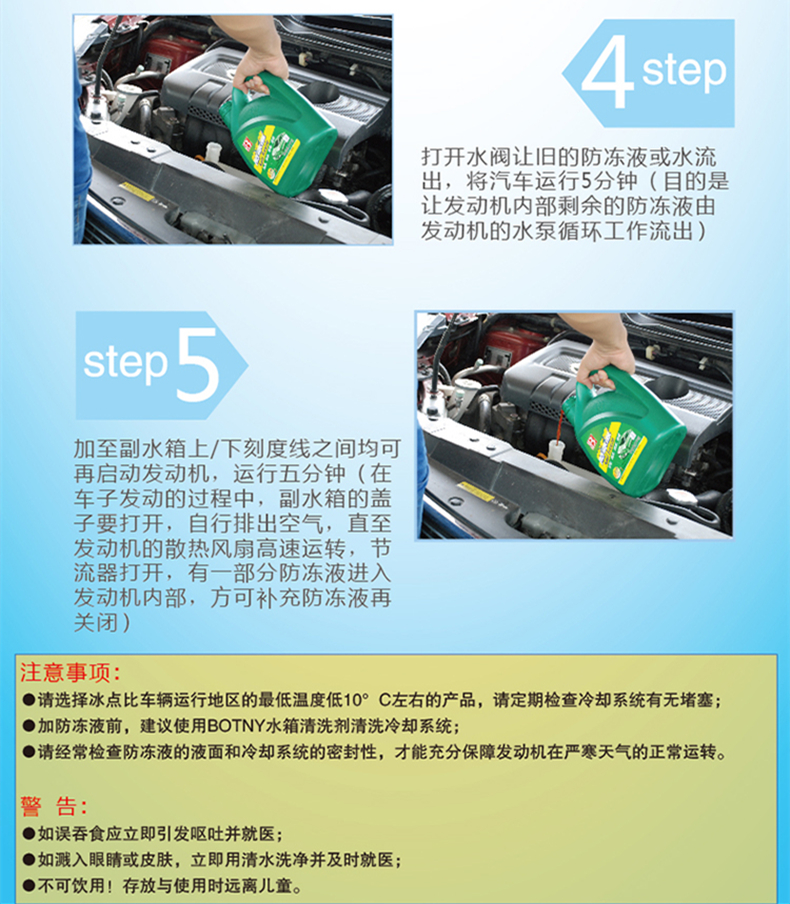 4 step

打开水阀让旧的防冻液或水流出，将汽车运行5分钟（目的是让发动机内部剩余的防冻液由发动机的水泵循环工作流出）

step 5

加至副水箱上/下刻度线之间均可再启动发动机，运行五分钟（在车子发动的过程中，副水箱的盖子要打开，自行排出空气，直至发动机的散热风扇高速运转，节流器打开，有一部分防冻液进入发动机内部，方可补充防冻液再关闭）

注意事项：
●请选择冰点比车辆运行地区的最低温度低10° C左右的产品，请定期检查冷却系统有无堵塞；
●加防冻液前，建议使用BOTNY水箱清洗剂清洗冷却系统；
●请经常检查防冻液的液面和冷却系统的密封性，才能充分保障发动机在严寒天气的正常运转。

警 告：
●如误吞食应立即引发呕吐并就医；
●如溅入眼睛或皮肤，立即用清水洗净并及时就医；
●不可饮用！存放与使用时远离儿童。