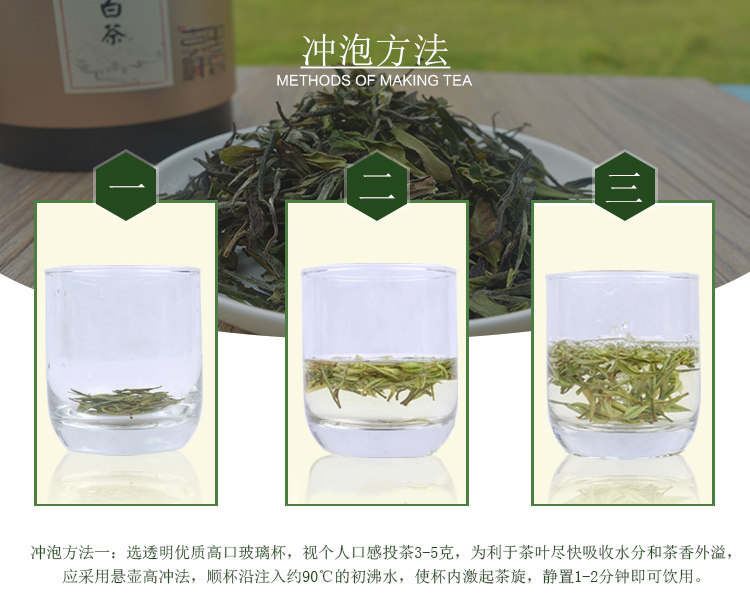 白茶

冲泡方法
METHODS OF MAKING TEA

一

二

三

冲泡方法一：选透明优质高口玻璃杯，视个人口感投茶3-5克，为利于茶叶尽快吸收水分和茶香外溢，应采用悬壶高冲法，顺杯沿注入约90℃的初沸水，使杯内激起茶旋，静置1-2分钟即可饮用。