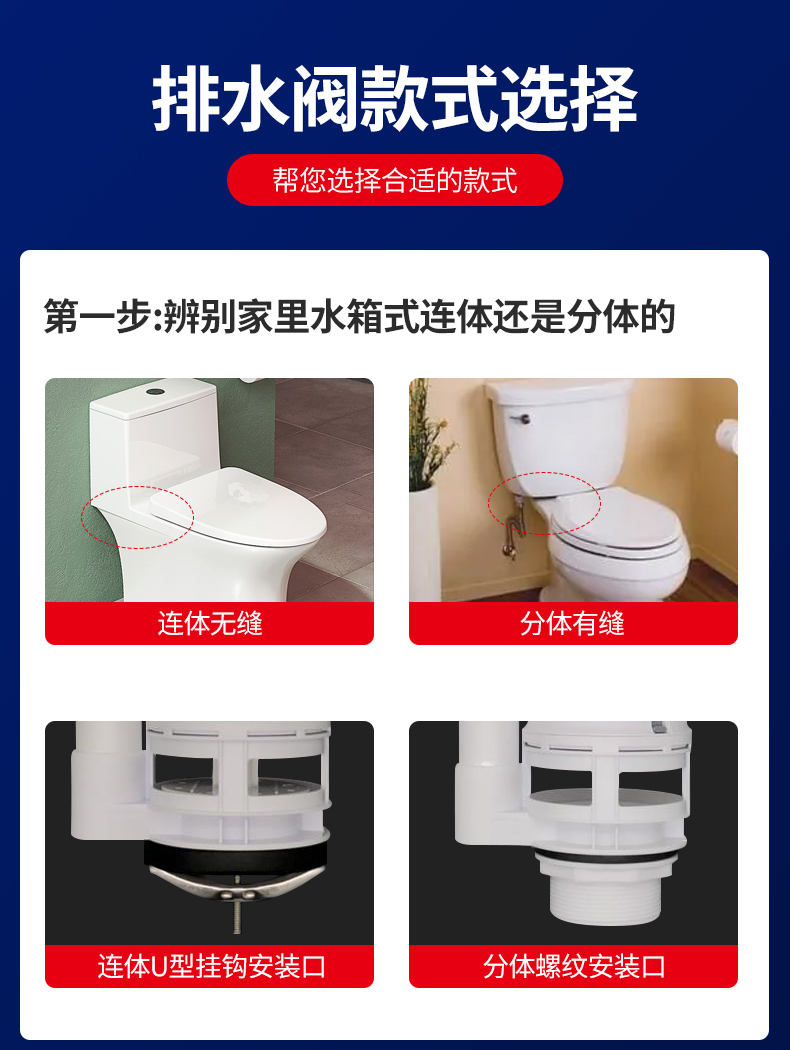 排水阀款式选择

帮您选择合适的款式

第一步:辨别家里水箱式连体还是分体的

连体无缝

分体有缝

连体U型挂钩安装口

分体螺纹安装口