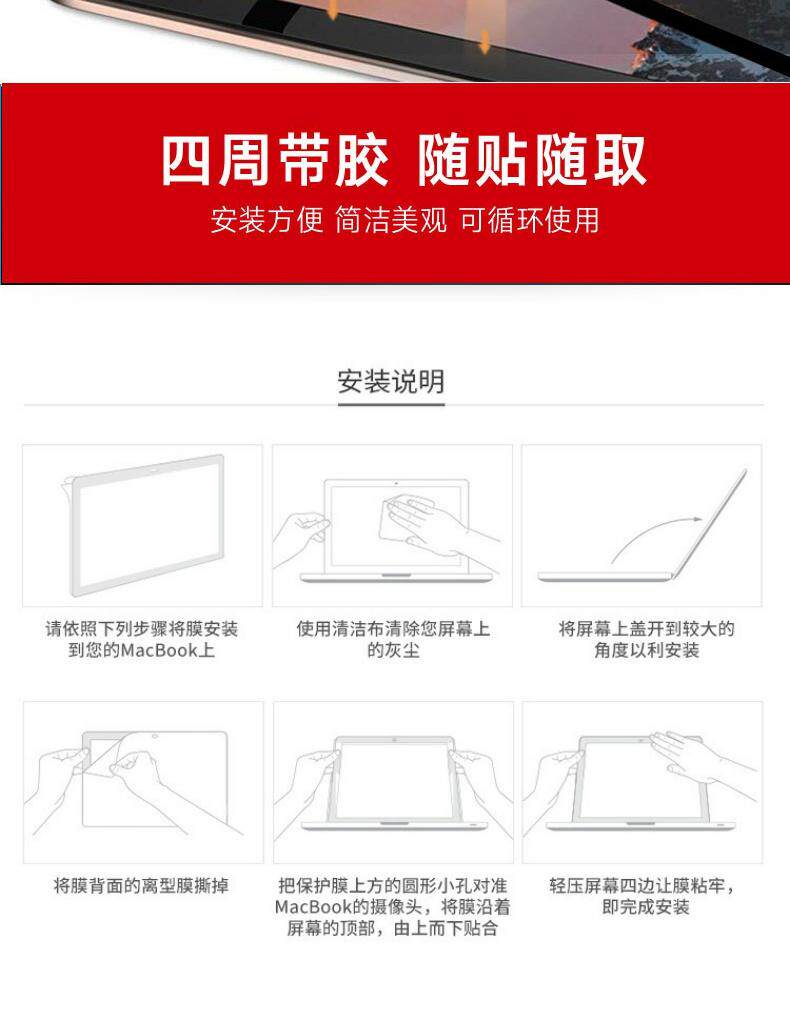 四周带胶 随贴随取

安装方便 简洁美观 可循环使用

安装说明

请依照下列步骤将膜安装到您的MacBook上

使用清洁布清除您屏幕上的灰尘

将屏幕上盖开到较大的角度以利安装

将膜背面的离型膜撕掉

把保护膜上方的圆形小孔对准MacBook的摄像头，将膜沿着屏幕的顶部，由上而下贴合

轻压屏幕四边让膜粘牢，即完成安装