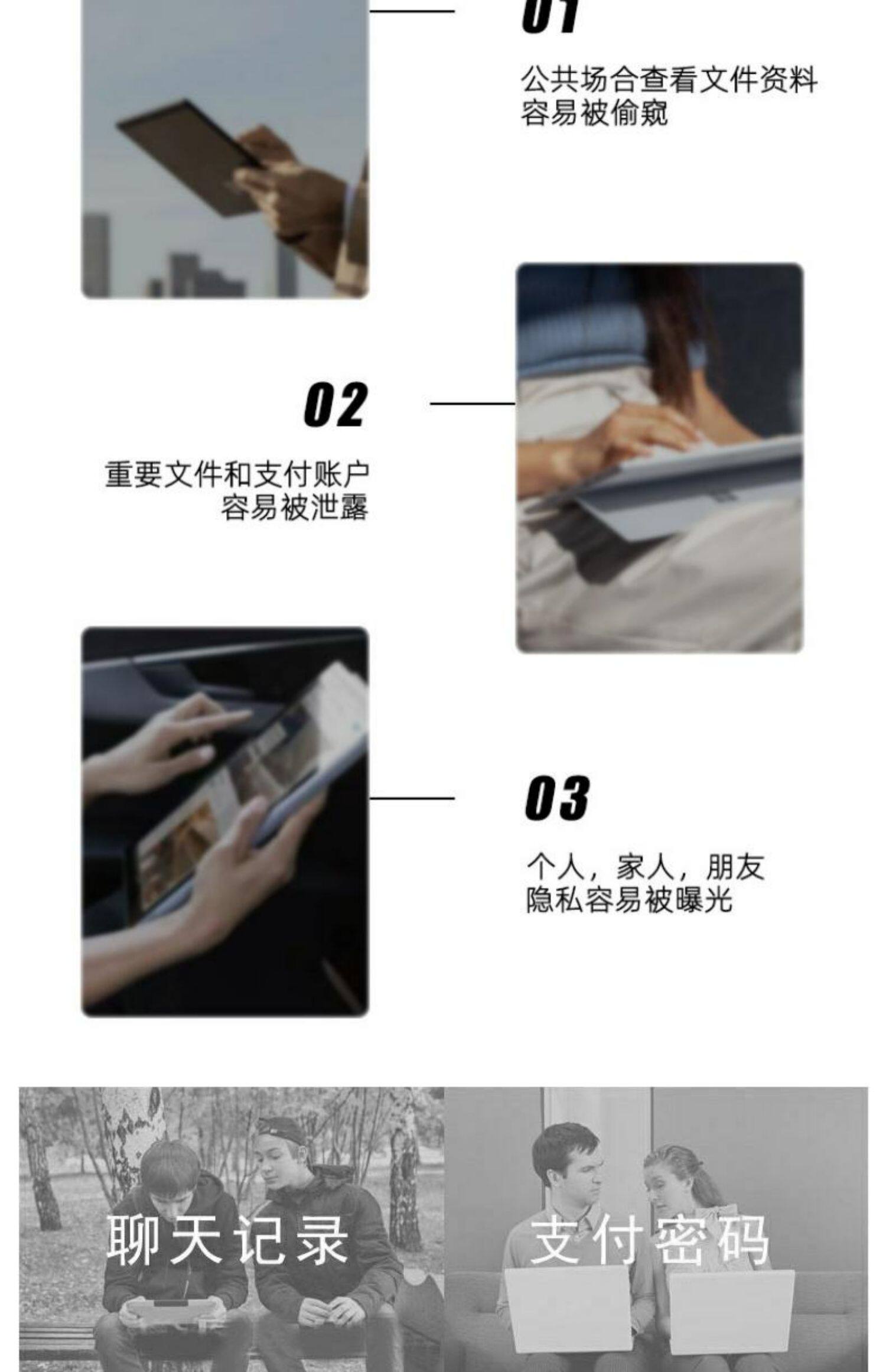 01

公共场合查看文件资料
容易被偷窥

02

重要文件和支付账户
容易被泄露

03

个人，家人，朋友
隐私容易被曝光

聊天记录

支付密码