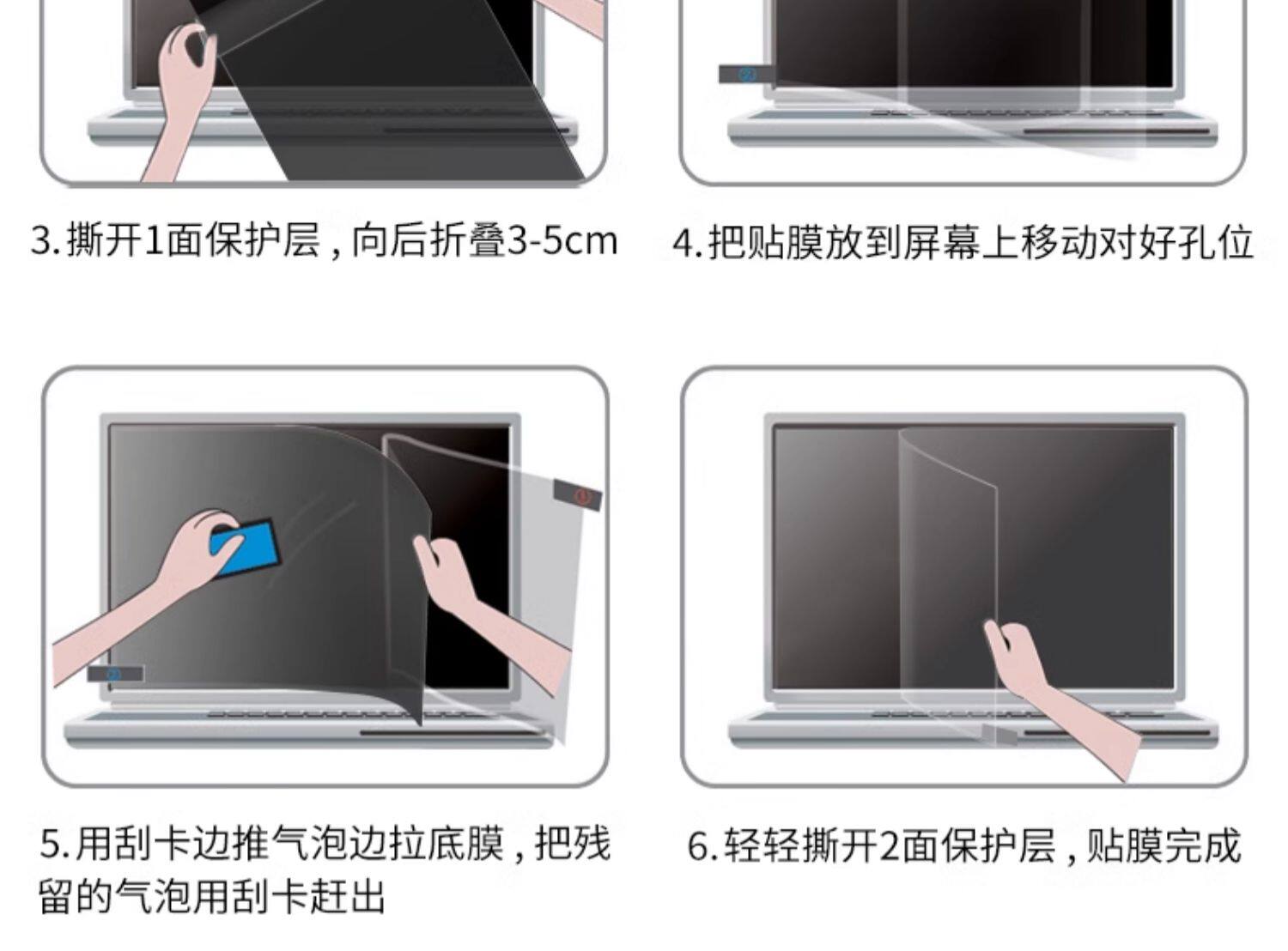 3.撕开1面保护层，向后折叠3-5cm

4.把贴膜放到屏幕上移动对好孔位

5.用刮卡边推气泡边拉底膜，把残留的气泡用刮卡赶出

6.轻轻撕开2面保护层，贴膜完成