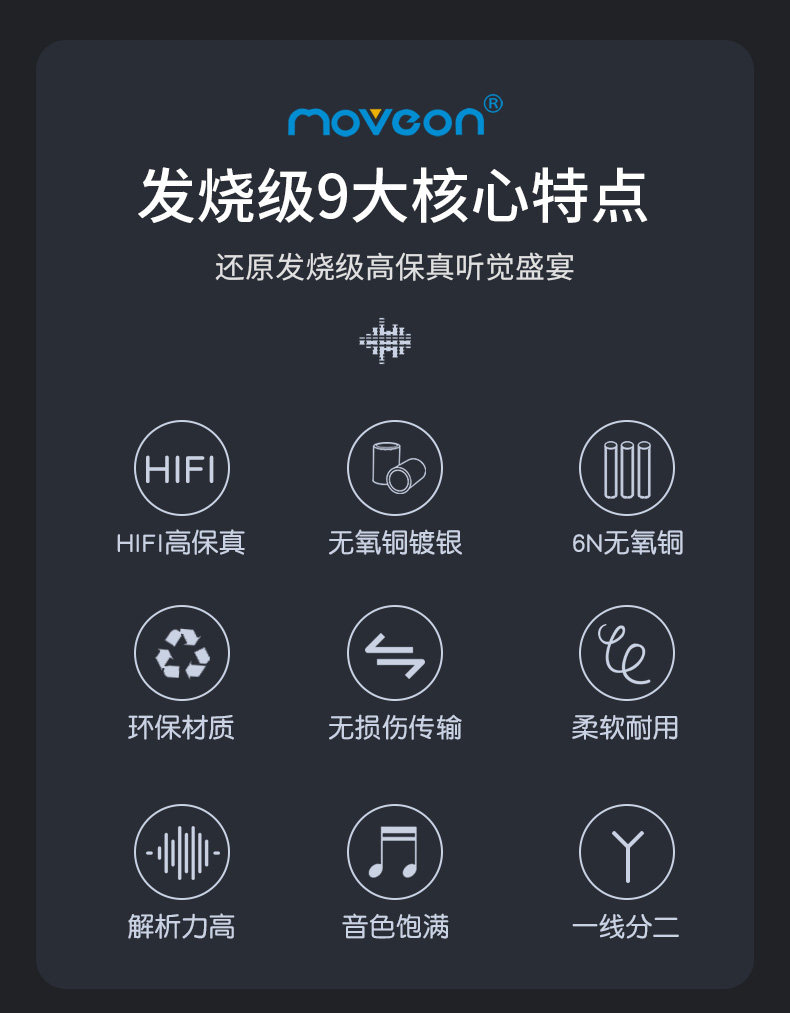 moveon®

发烧级9大核心特点

还原发烧级高保真听觉盛宴

HIFI

HIFI高保真

无氧铜镀银

6N无氧铜

环保材质

无损伤传输

柔软耐用

解析力高

音色饱满

一线分二