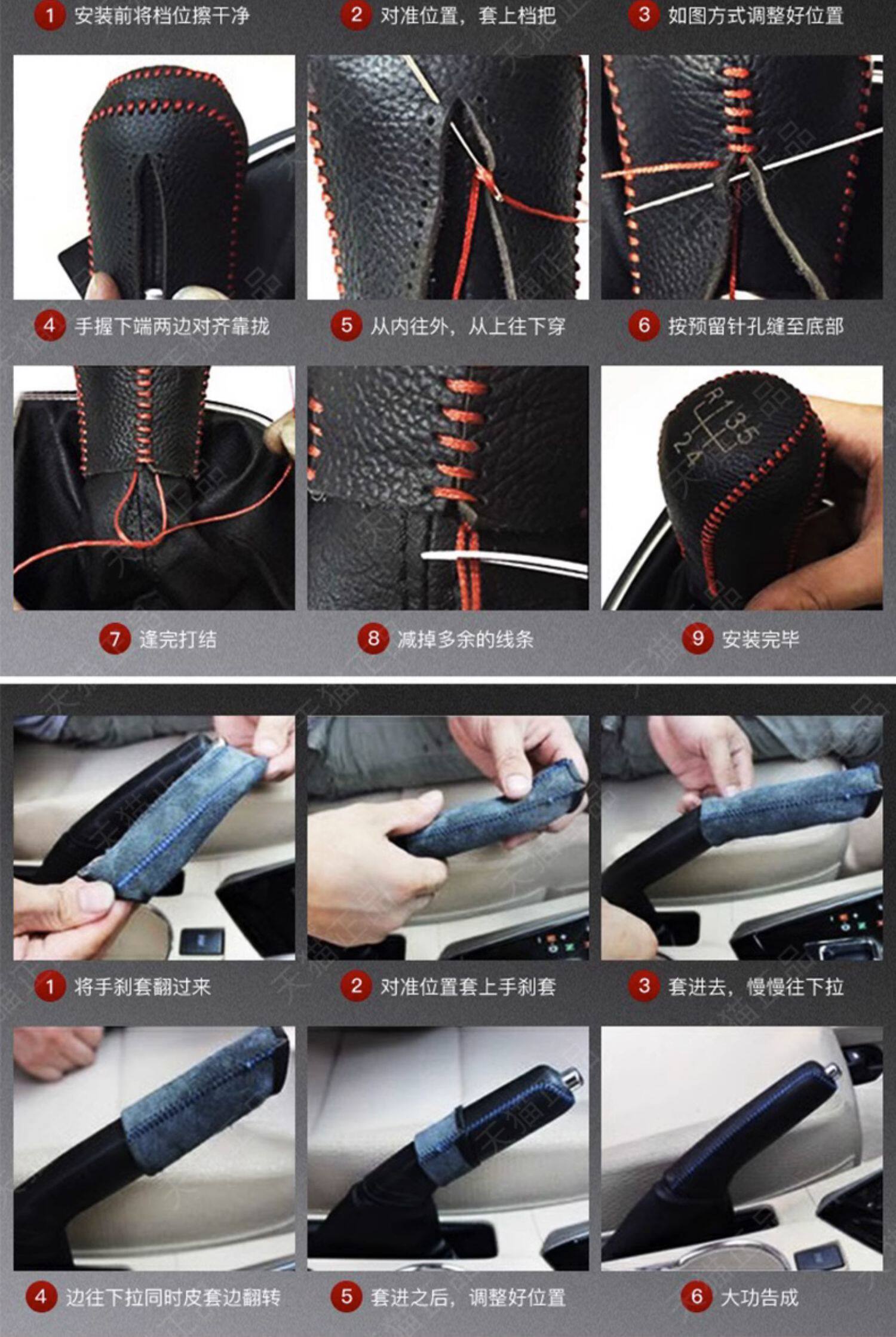 1 安装前将档位擦干净

2 对准位置，套上档把

3 如图方式调整好位置

4 手握下端两边对齐靠拢

5 从内往外，从上往下穿

6 按预留针孔缝至底部

R 1 3 5
2 4

7 逢完打结

8 减掉多余的线条

9 安装完毕

1 将手刹套翻过来

2 对准位置套上手刹套

3 套进去，慢慢往下拉

4 边往下拉同时皮套边翻转

5 套进之后，调整好位置

6 大功告成