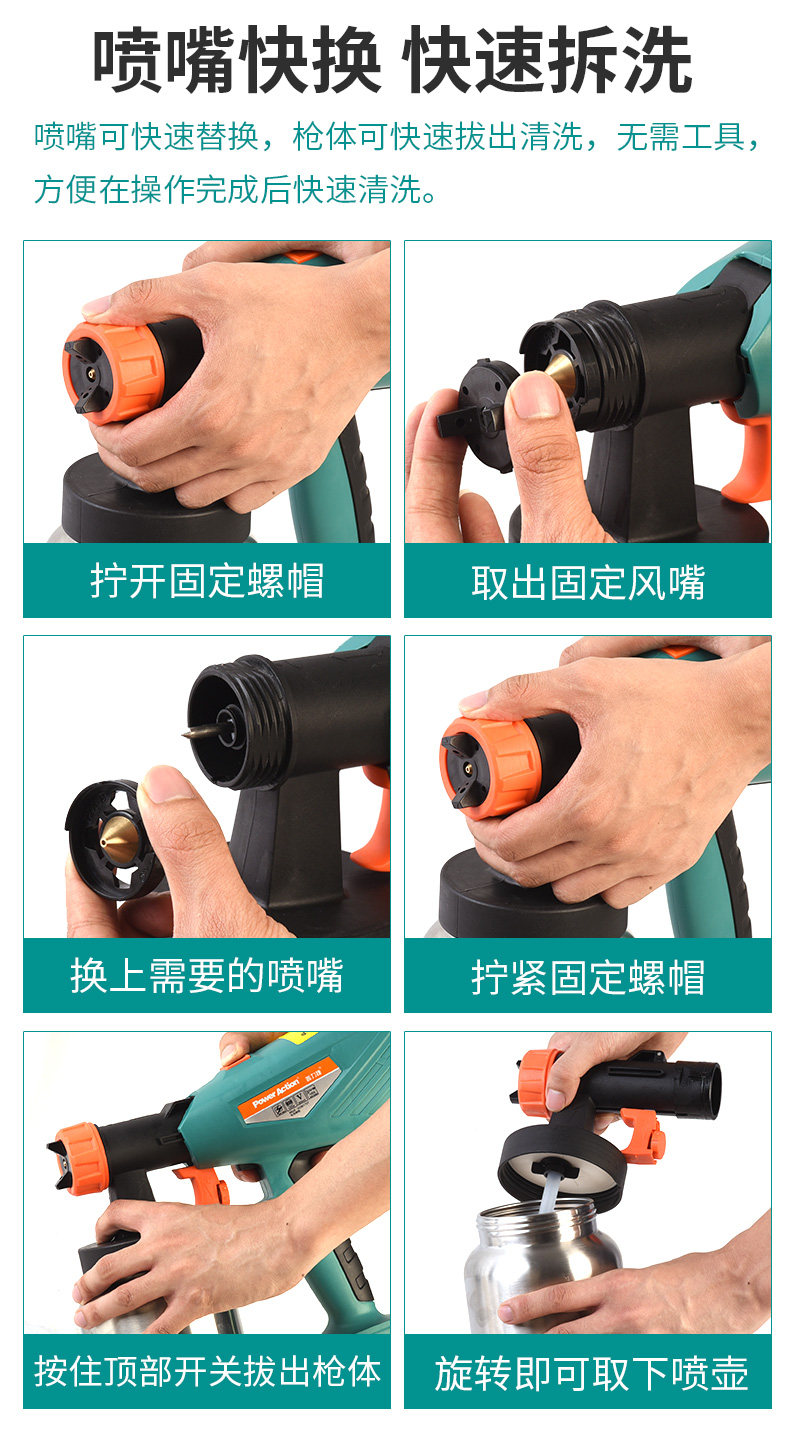 喷嘴快换 快速拆洗

喷嘴可快速替换，枪体可快速拔出清洗，无需工具，方便在操作完成后快速清洗。

拧开固定螺帽

取出固定风嘴

换上需要的喷嘴

拧紧固定螺帽

Power Action

按住顶部开关拔出枪体

旋转即可取下喷壶