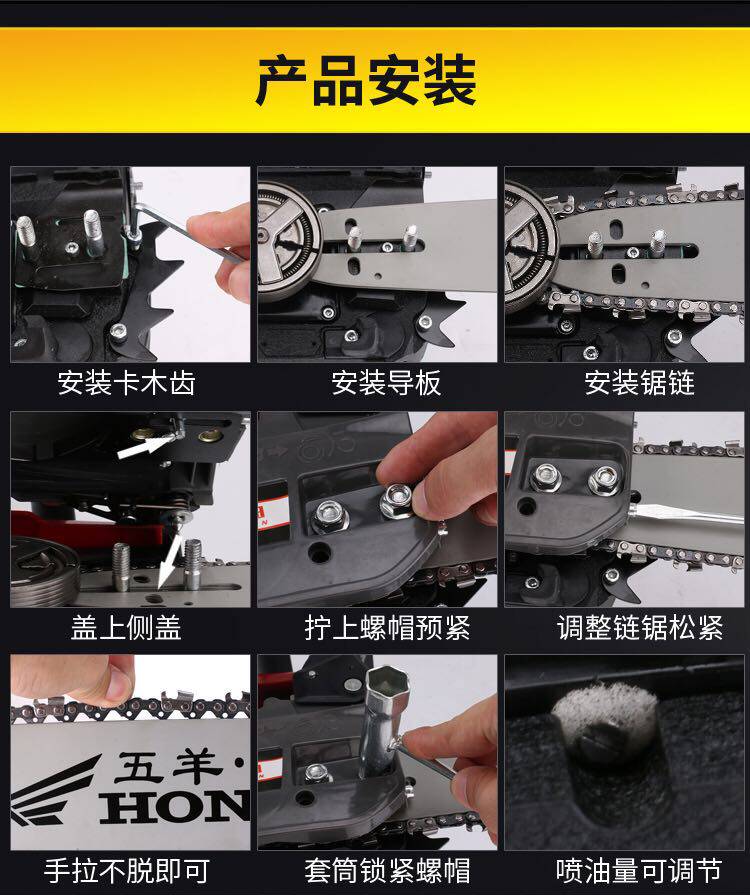 产品安装

安装卡木齿

安装导板

安装锯链

盖上侧盖

拧上螺帽预紧

调整链锯松紧

五羊·
HON

手拉不脱即可

套筒锁紧螺帽

喷油量可调节