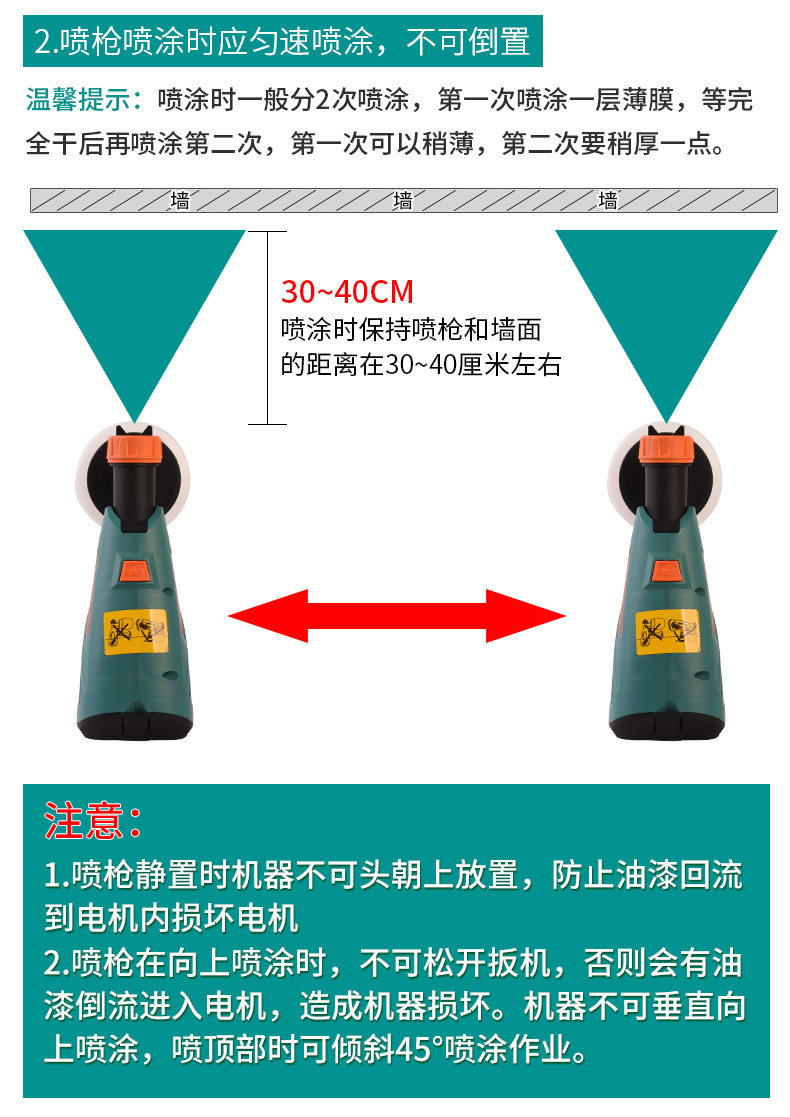 2.喷枪喷涂时应匀速喷涂，不可倒置

温馨提示：喷涂时一般分2次喷涂，第一次喷涂一层薄膜，等完全干后再喷涂第二次，第一次可以稍薄，第二次要稍厚一点。

墙 墙 墙

30~40CM
喷涂时保持喷枪和墙面的距离在30~40厘米左右

注意：
1.喷枪静置时机器不可头朝上放置，防止油漆回流到电机内损坏电机
2.喷枪在向上喷涂时，不可松开扳机，否则会有油漆倒流进入电机，造成机器损坏。机器不可垂直向上喷涂，喷顶部时可倾斜45°喷涂作业。