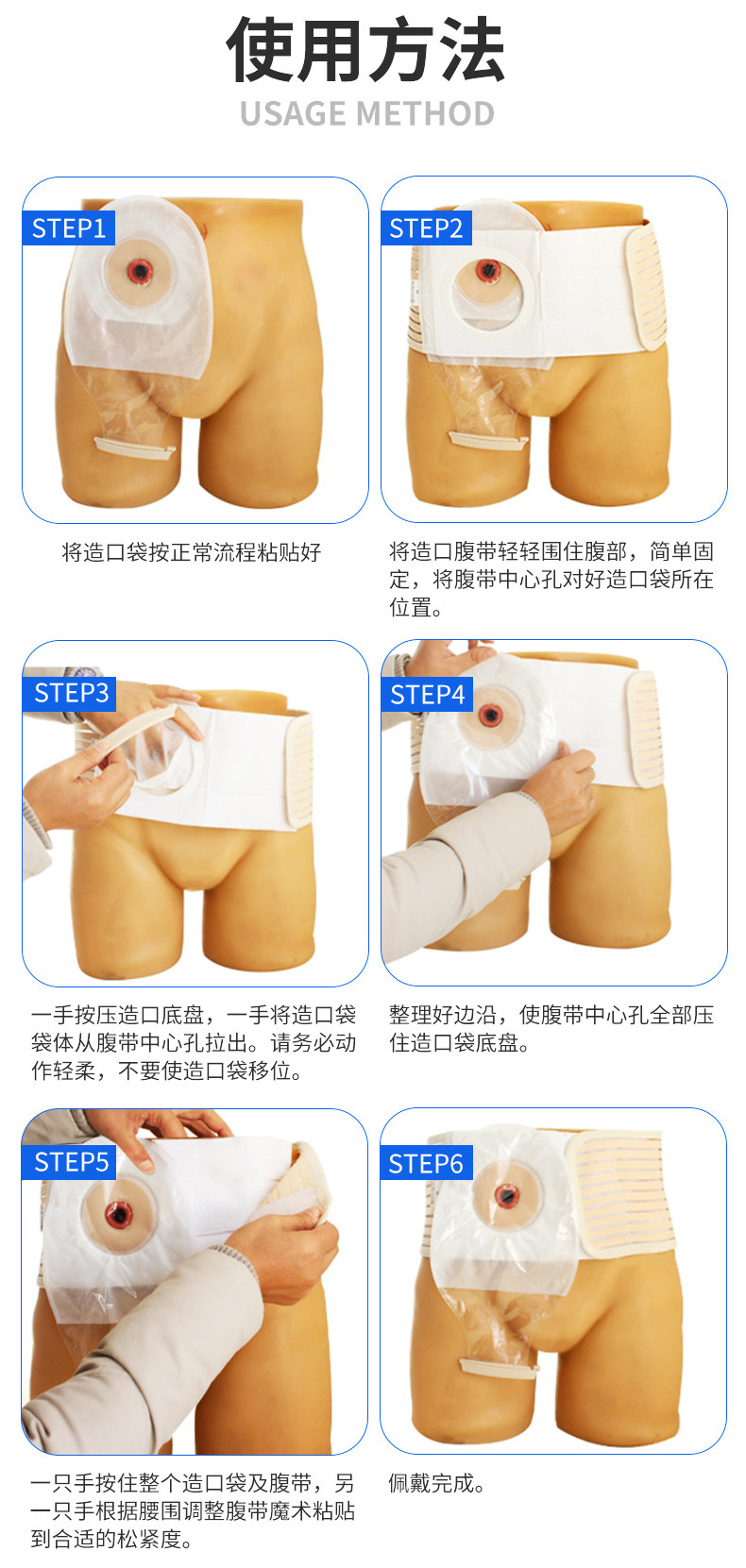 使用方法

USAGE METHOD

STEP1

将造口袋按正常流程粘贴好

STEP2

将造口腹带轻轻围住腹部，简单固定，将腹带中心孔对好造口袋所在位置。

STEP3

一手按压造口底盘，一手将造口袋袋体从腹带中心孔拉出。请务必动作轻柔，不要使造口袋移位。

STEP4

整理好边沿，使腹带中心孔全部压住造口袋底盘。

STEP5

一只手按住整个造口袋及腹带，另一只手根据腰围调整腹带魔术粘贴到合适的松紧度。

STEP6

佩戴完成。