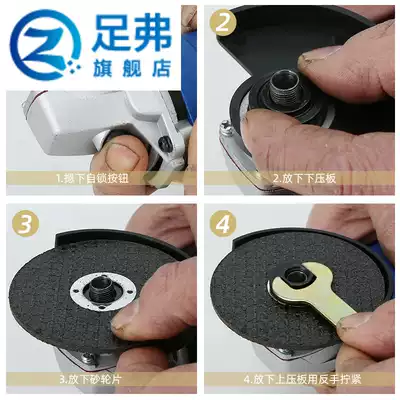 足弗
旗舰店

1.摁下自锁按钮

2

2.放下下压板

3

3.放下砂轮片

4

4.放下上压板用反手拧紧