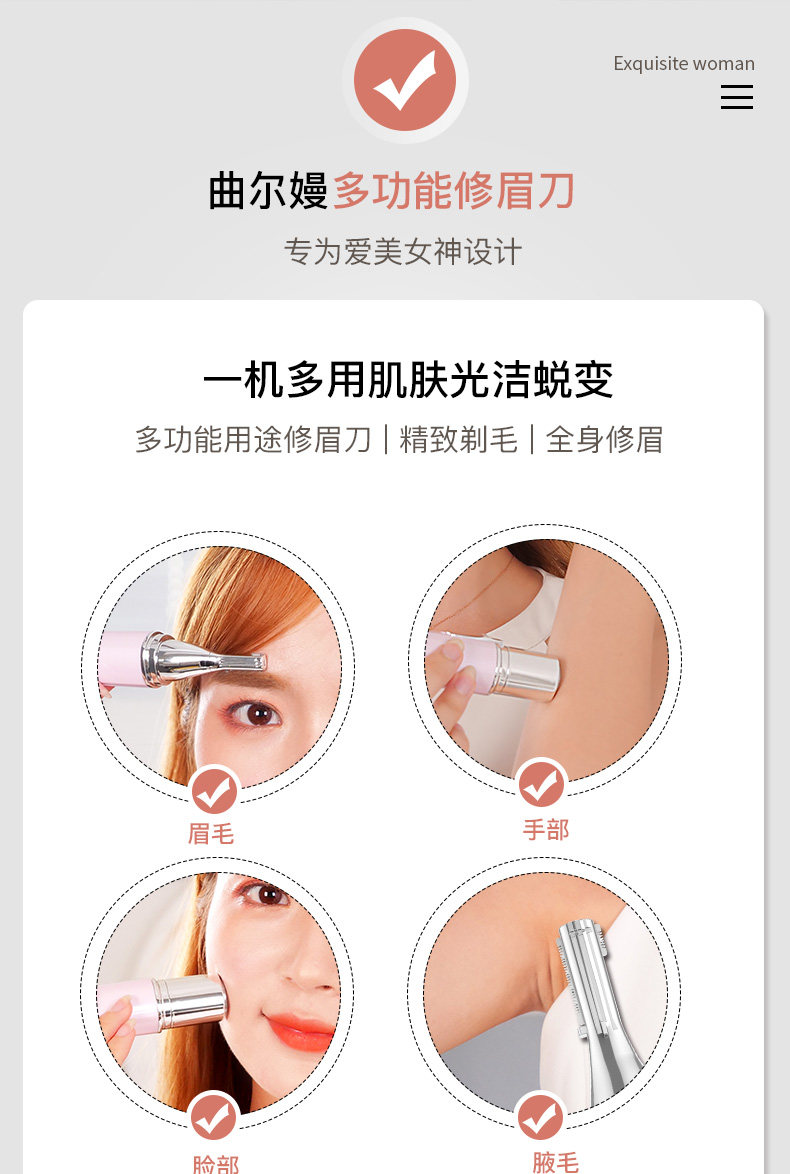 Exquisite woman

曲尔嫚多功能修眉刀

专为爱美女神设计

一机多用肌肤光洁蜕变

多功能用途修眉刀 | 精致剃毛 | 全身修眉

眉毛

手部

脸部

腋毛