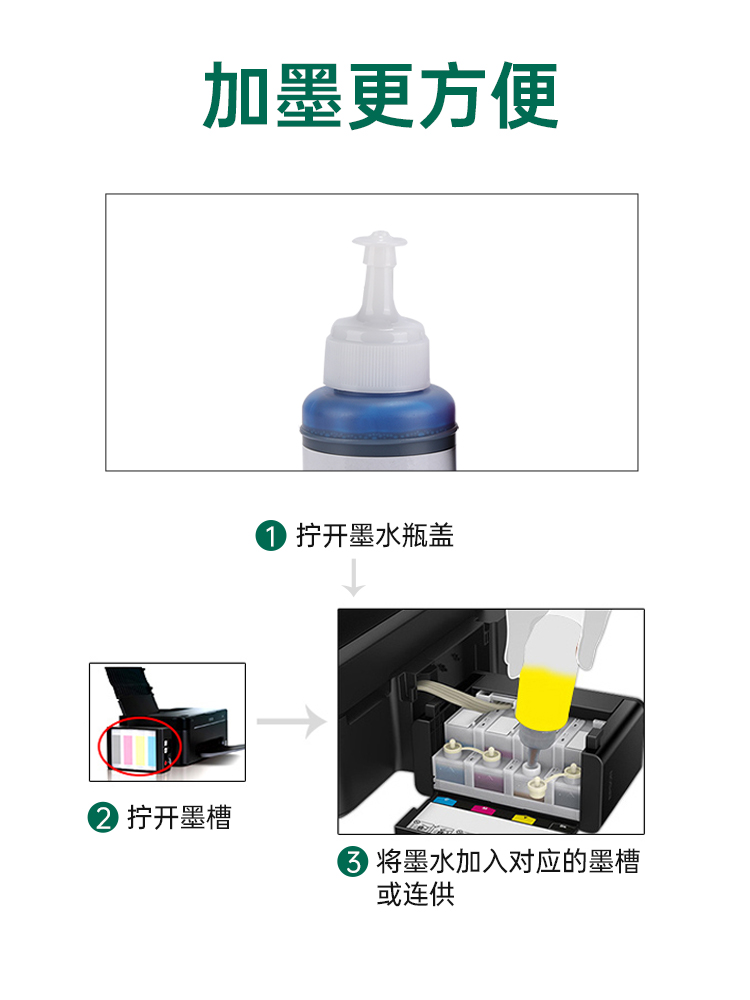 加墨更方便

1 拧开墨水瓶盖

2 拧开墨槽

3 将墨水加入对应的墨槽或连供