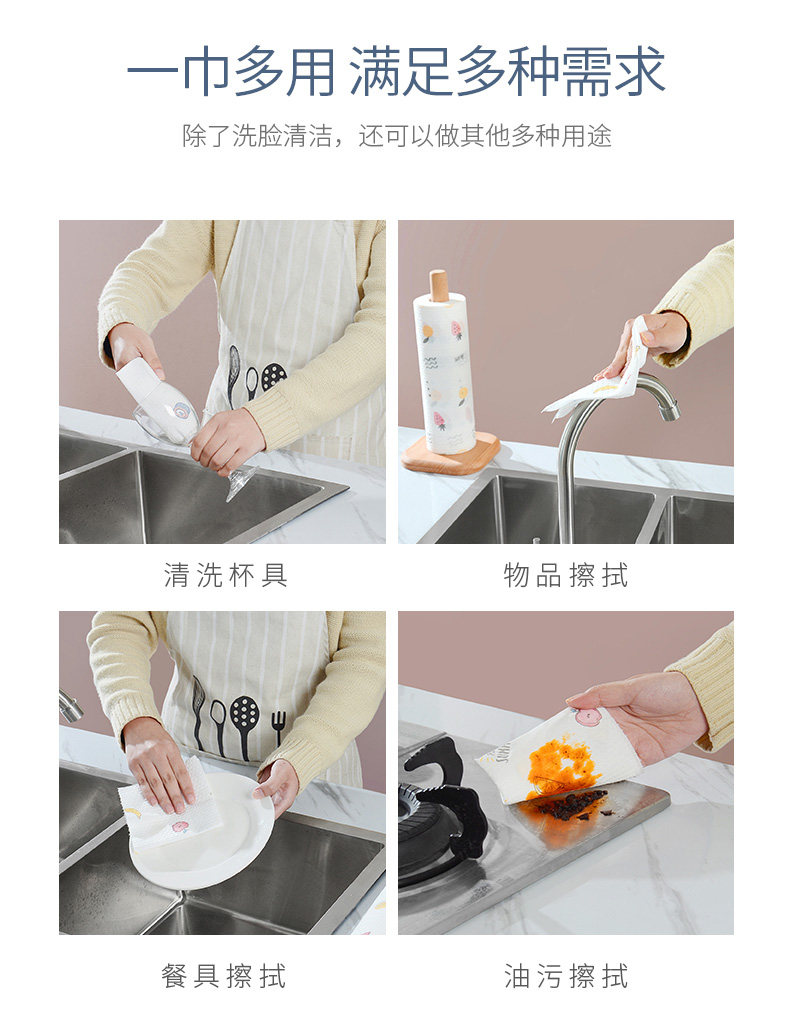 一巾多用 满足多种需求

除了洗脸清洁，还可以做其他多种用途

清洗杯具

物品擦拭

餐具擦拭

油污擦拭