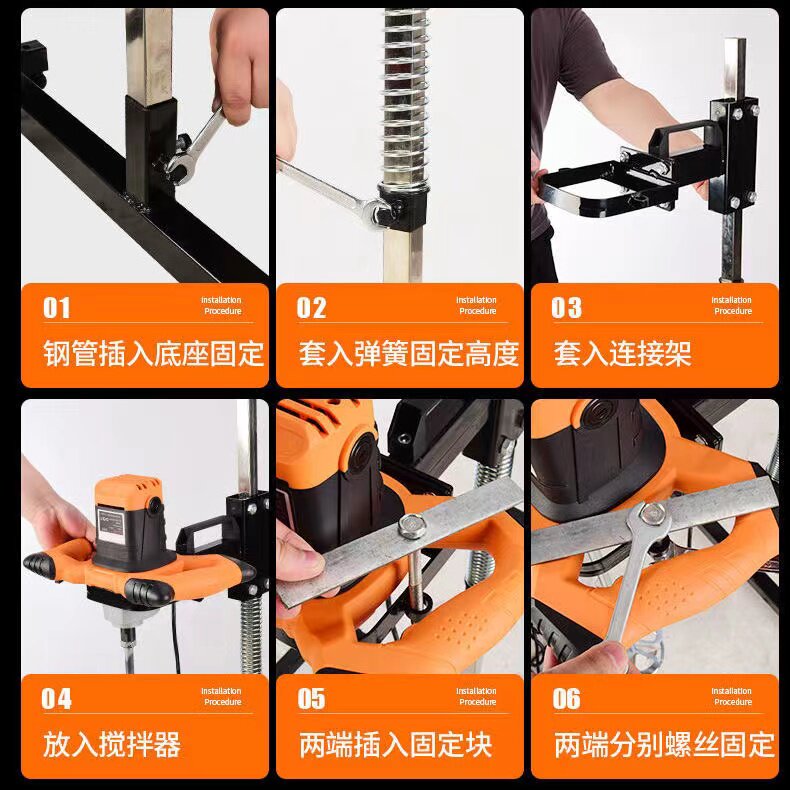 01
Installation Procedure
钢管插入底座固定

02
Installation Procedure
套入弹簧固定高度

03
Installation Procedure
套入连接架

04
Installation Procedure
放入搅拌器

05
Installation Procedure
两端插入固定块

06
Installation Procedure
两端分别螺丝固定