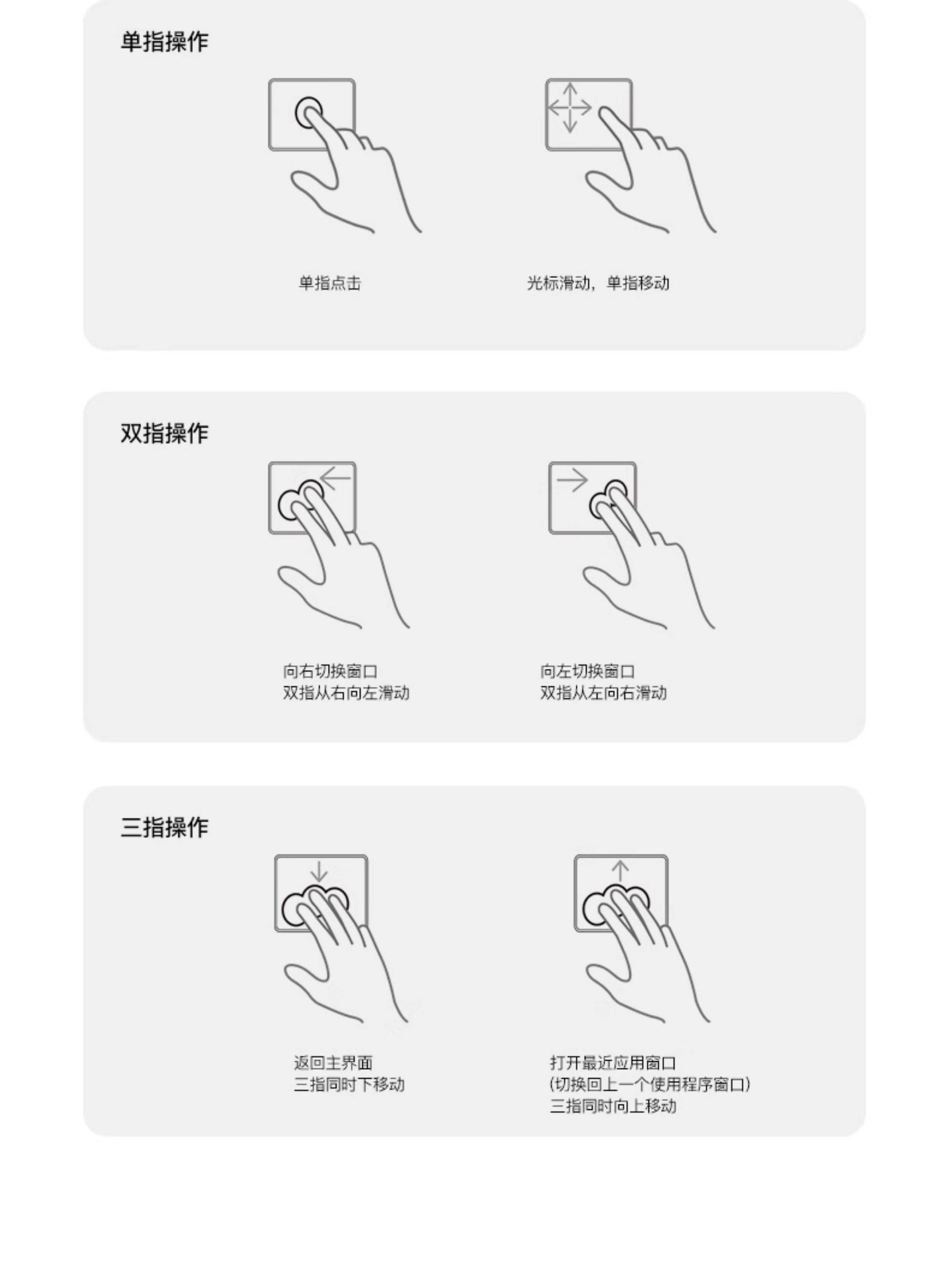 单指操作

单指点击

光标滑动，单指移动

双指操作

向右切换窗口
双指从右向左滑动

向左切换窗口
双指从左向右滑动

三指操作

返回主界面
三指同时下移动

打开最近应用窗口
(切换回上一个使用程序窗口)
三指同时向上移动