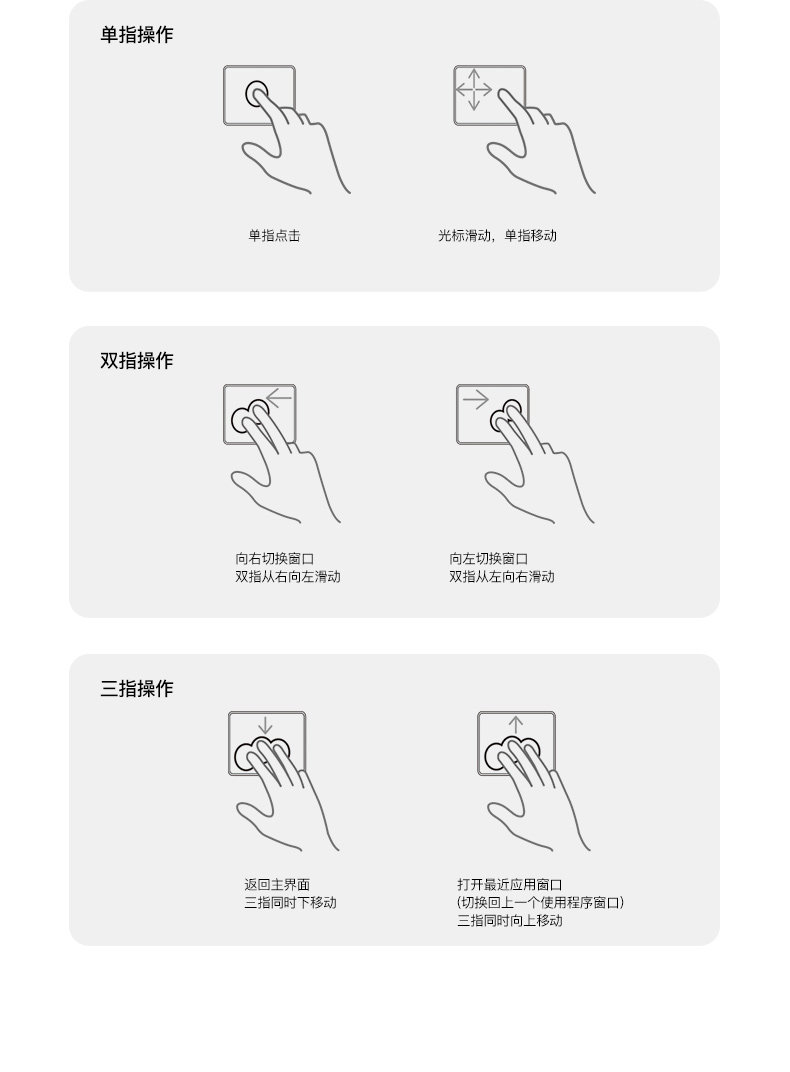 单指操作

单指点击

光标滑动，单指移动

双指操作

向右切换窗口
双指从右向左滑动

向左切换窗口
双指从左向右滑动

三指操作

返回主界面
三指同时下移动

打开最近应用窗口
(切换回上一个使用程序窗口)
三指同时向上移动