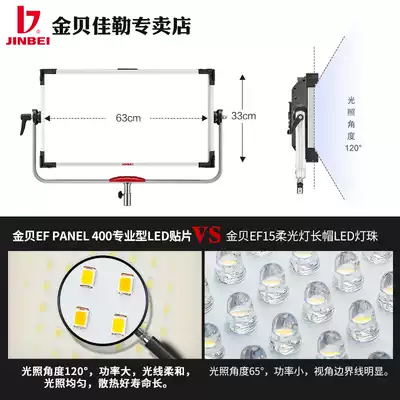 JINBEI 金贝佳勒专卖店

63cm

33cm

JINBEI

光照角度120°

金贝EF PANEL 400专业型LED贴片 VS 金贝EF15柔光灯长帽LED灯珠

光照角度120°，功率大，光线柔和，光照均匀，散热好寿命长。

光照角度65°，功率小，视角边界线明显。