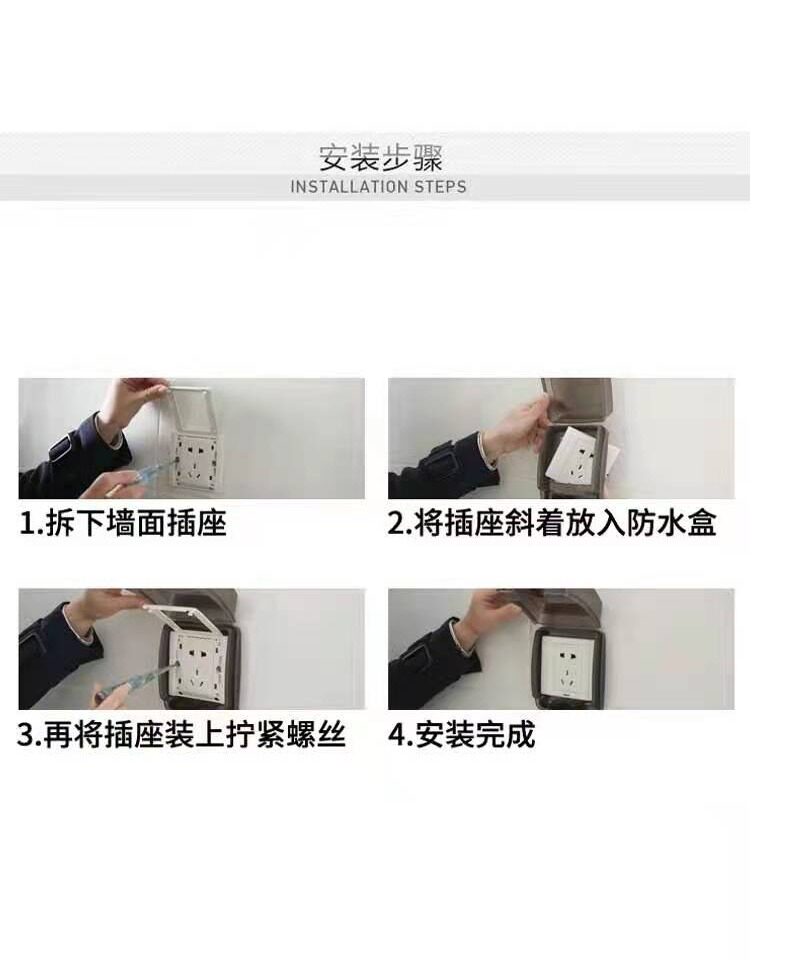 安装步骤
INSTALLATION STEPS

1.拆下墙面插座

2.将插座斜着放入防水盒

3.再将插座装上拧紧螺丝

4.安装完成