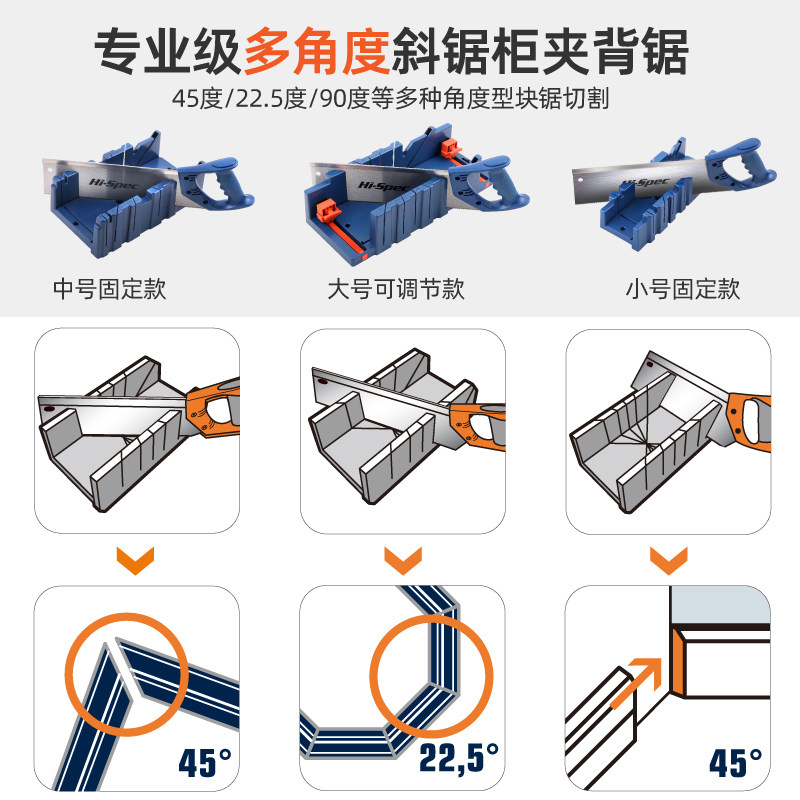 专业级多角度斜锯柜夹背锯

45度/22.5度/90度等多种角度型块锯切割

Hi-Spec

Hi-Spec

Hi-Spec

中号固定款

大号可调节款

小号固定款

45°

22,5°

45°