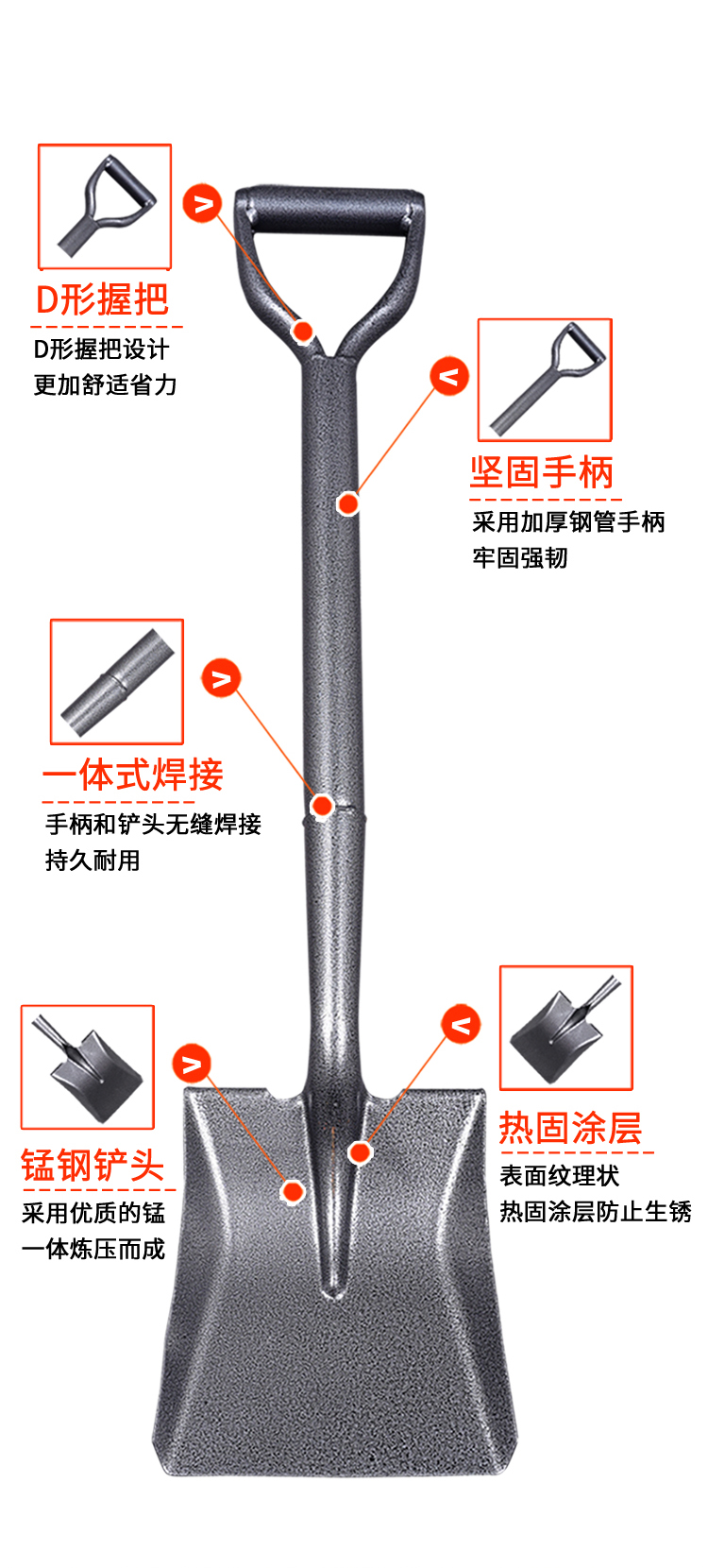 D形握把
D形握把设计
更加舒适省力

坚固手柄
采用加厚钢管手柄
牢固强韧

一体式焊接
手柄和铲头无缝焊接
持久耐用

锰钢铲头
采用优质的锰
一体炼压而成

热固涂层
表面纹理状
热固涂层防止生锈