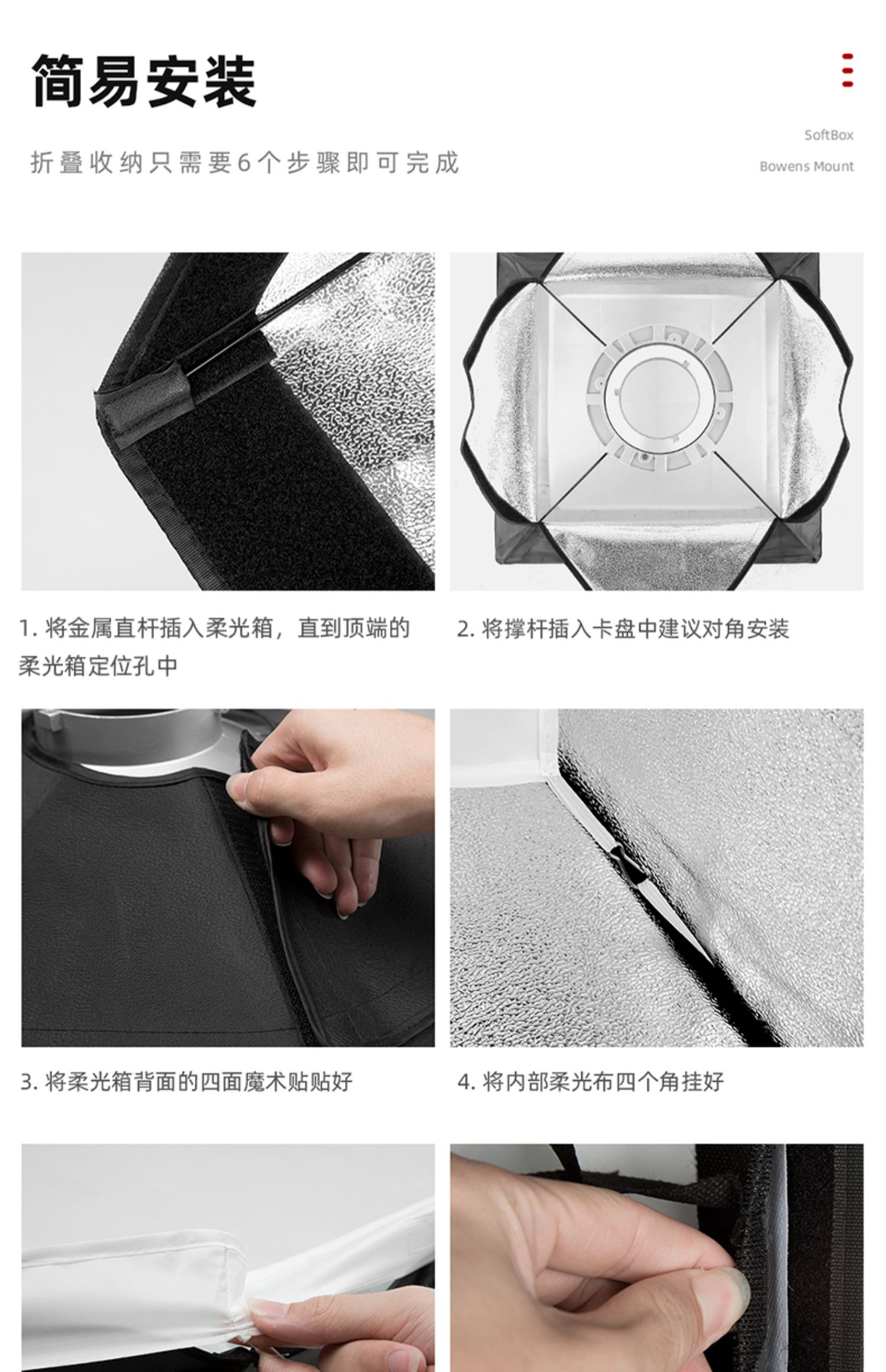 简易安装

折叠收纳只需要6个步骤即可完成

SoftBox

Bowens Mount

1. 将金属直杆插入柔光箱，直到顶端的柔光箱定位孔中

2. 将撑杆插入卡盘中建议对角安装

3. 将柔光箱背面的四面魔术贴贴好

4. 将内部柔光布四个角挂好