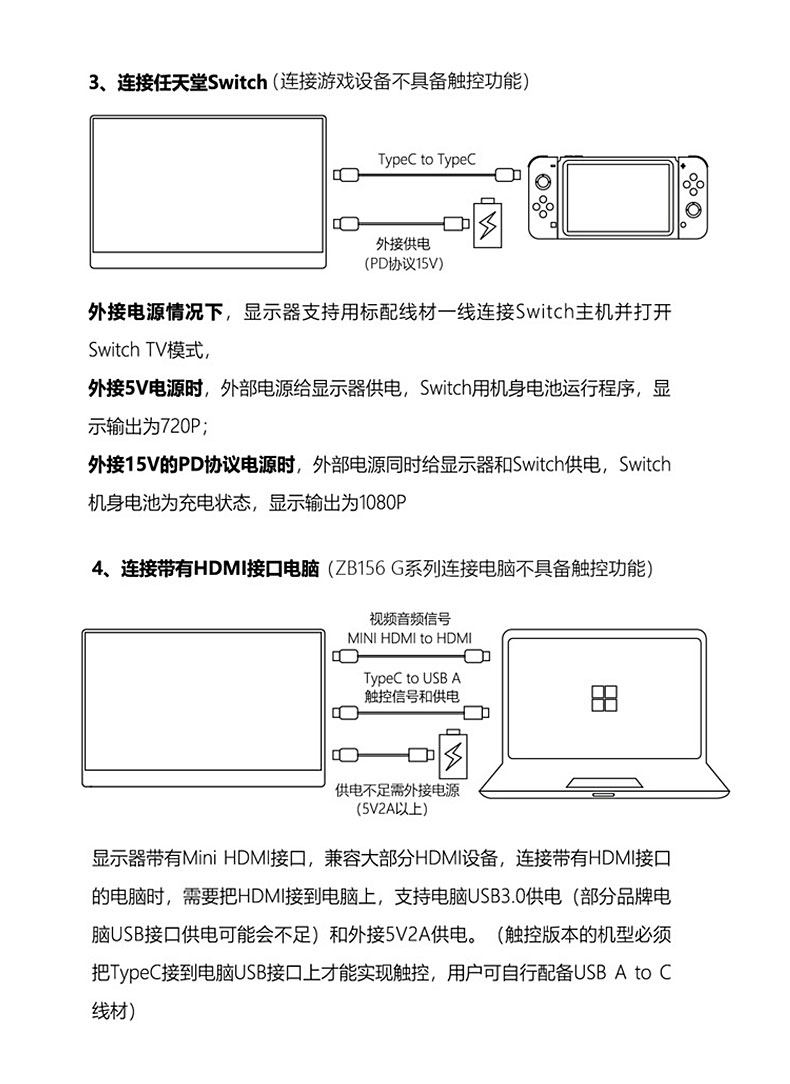 3、连接任天堂Switch（连接游戏设备不具备触控功能）

TypeC to TypeC

外接供电
(PD协议15V)

外接电源情况下，显示器支持用标配线材一线连接Switch主机并打开Switch TV模式，

外接5V电源时，外部电源给显示器供电，Switch用机身电池运行程序，显示输出为720P；

外接15V的PD协议电源时，外部电源同时给显示器和Switch供电，Switch机身电池为充电状态，显示输出为1080P

4、连接带有HDMI接口电脑（ZB156 G系列连接电脑不具备触控功能）

视频音频信号
MINI HDMI to HDMI

TypeC to USB A
触控信号和供电

供电不足需外接电源
(5V2A以上)

显示器带有Mini HDMI接口，兼容大部分HDMI设备，连接带有HDMI接口的电脑时，需要把HDMI接到电脑上，支持电脑USB3.0供电（部分品牌电脑USB接口供电可能会不足）和外接5V2A供电。（触控版本的机型必须把TypeC接到电脑USB接口上才能实现触控，用户可自行配备USB A to C线材）