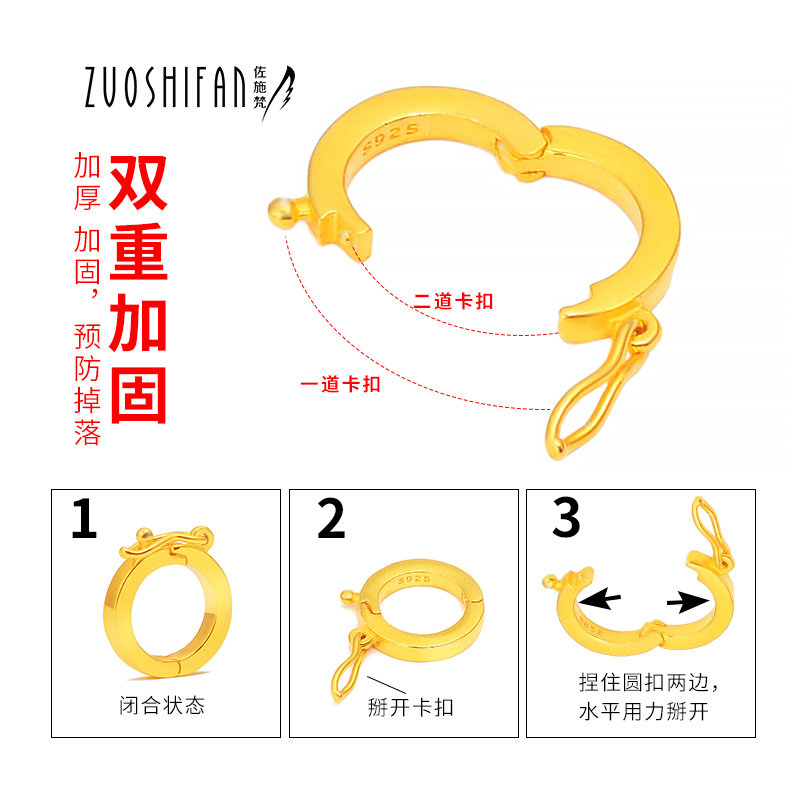 ZUOSHIFAN 佐施梵

加厚加固，预防掉落

双重加固

S925

二道卡扣

一道卡扣

1

闭合状态

2

S925

掰开卡扣

3

捏住圆扣两边，水平用力掰开