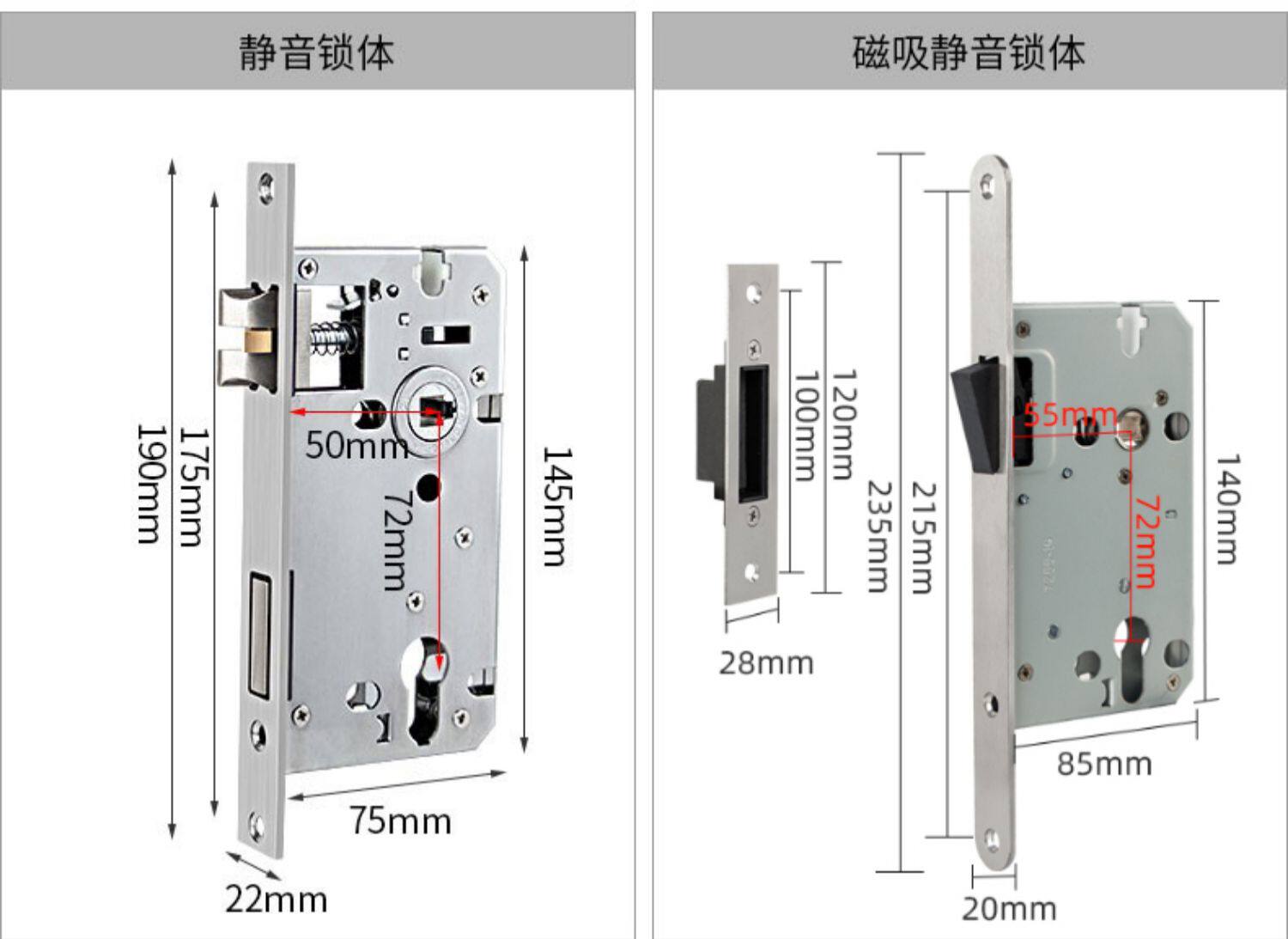 静音锁体

190mm

175mm

50mm

72mm

145mm

75mm

22mm

磁吸静音锁体

100mm

120mm

28mm

235mm

215mm

55mm

72mm

140mm

85mm

20mm