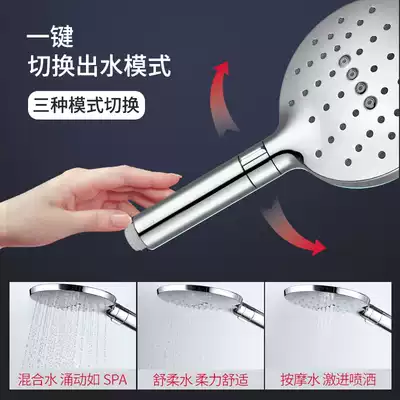 一键
切换出水模式

三种模式切换

混合水 涌动如 SPA

舒柔水 柔力舒适

按摩水 激进喷洒