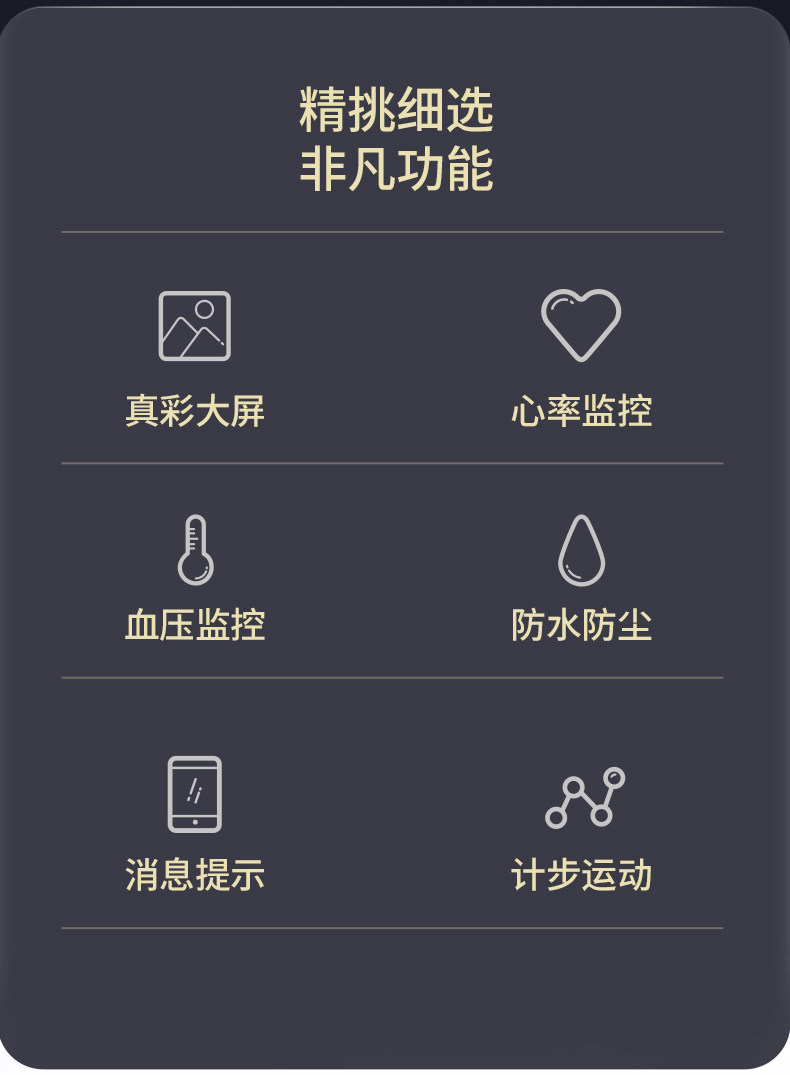 精挑细选
非凡功能

真彩大屏

心率监控

血压监控

防水防尘

消息提示

计步运动