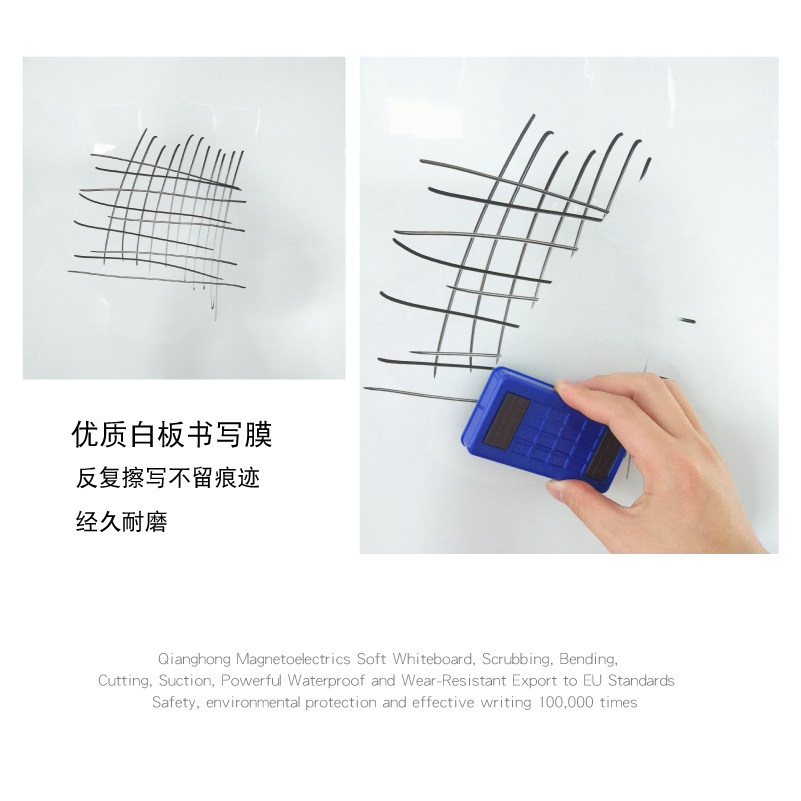 优质白板书写膜

反复擦写不留痕迹

经久耐磨

Qianghong Magnetoelectrics Soft Whiteboard, Scrubbing, Bending, Cutting, Suction, Powerful Waterproof and Wear-Resistant Export to EU Standards Safety, environmental protection and effective writing 100,000 times