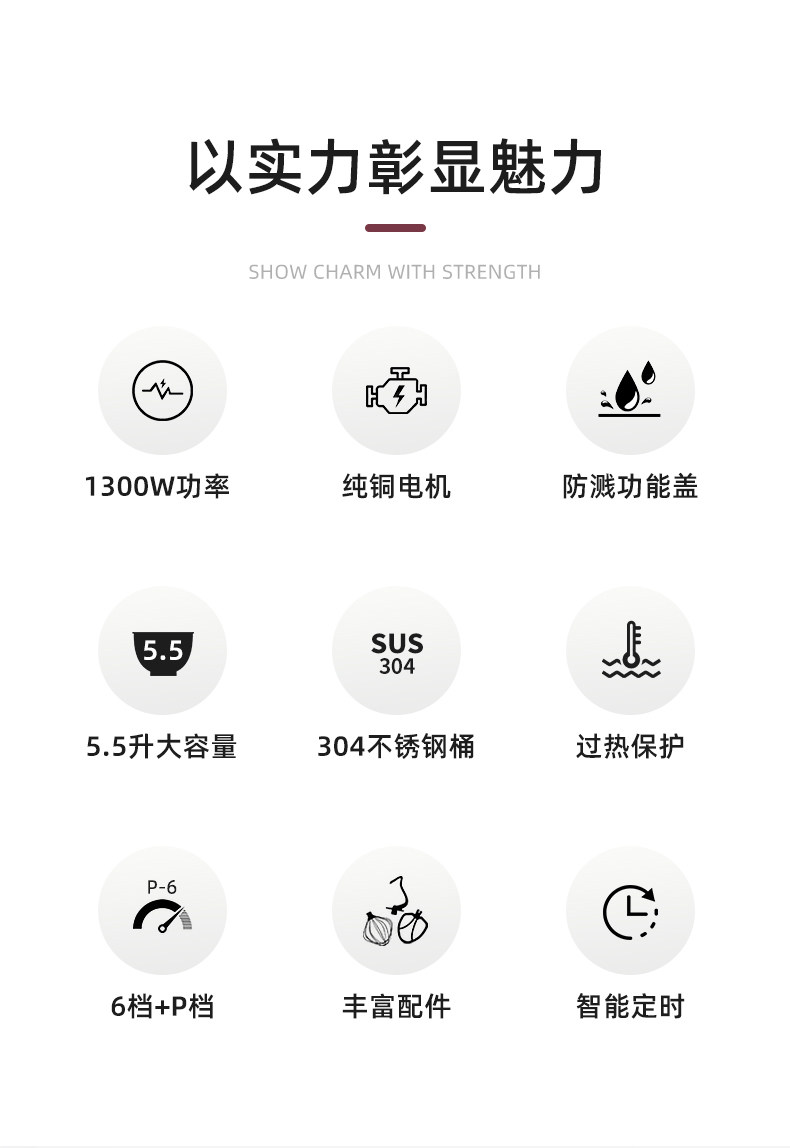 以实力彰显魅力

SHOW CHARM WITH STRENGTH

1300W功率

纯铜电机

防溅功能盖

5.5

5.5升大容量

SUS
304

304不锈钢桶

过热保护

P-6

6档+P档

丰富配件

智能定时