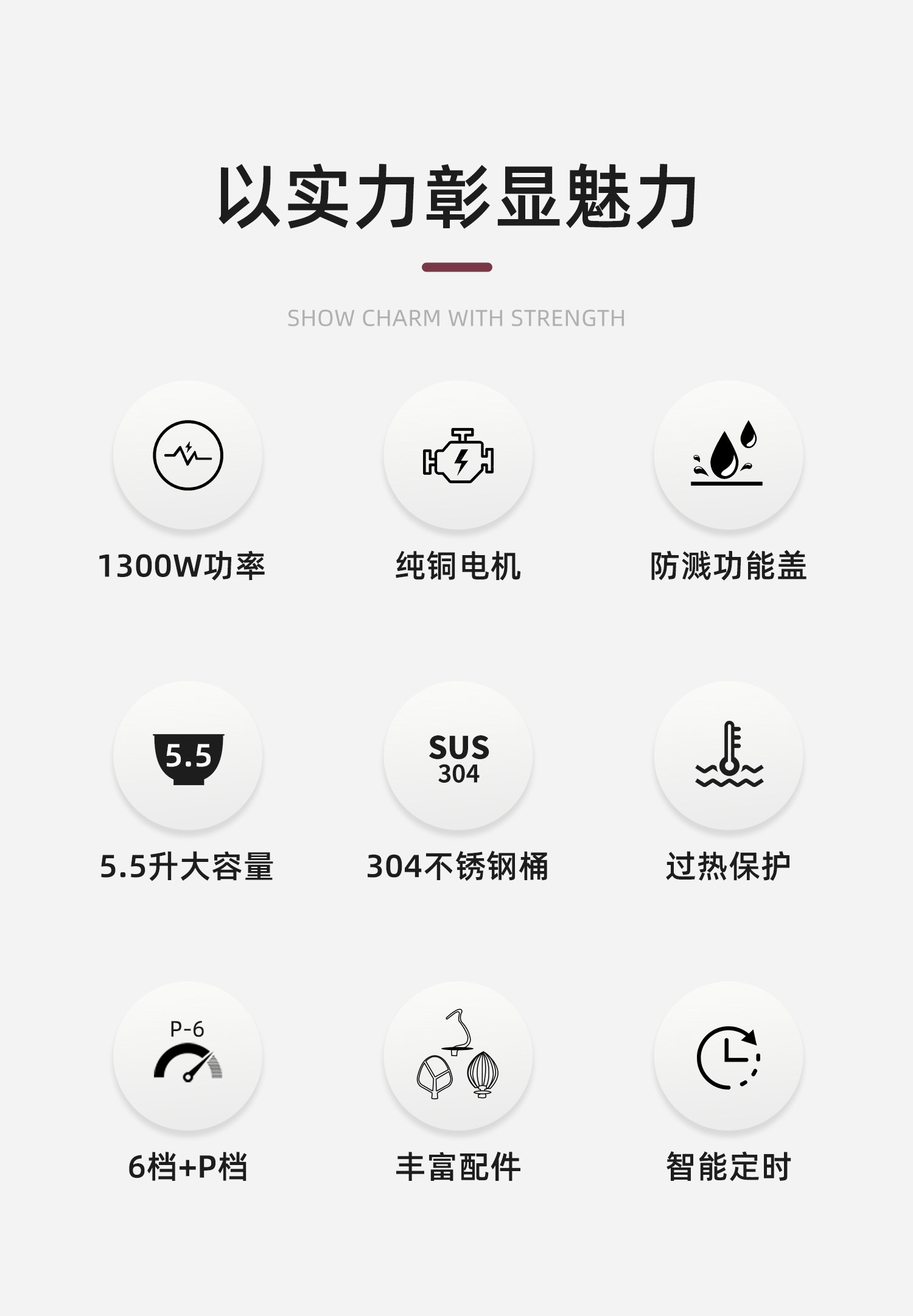 以实力彰显魅力

SHOW CHARM WITH STRENGTH

1300W功率

纯铜电机

防溅功能盖

5.5

5.5升大容量

SUS
304

304不锈钢桶

过热保护

P-6

6档+P档

丰富配件

智能定时