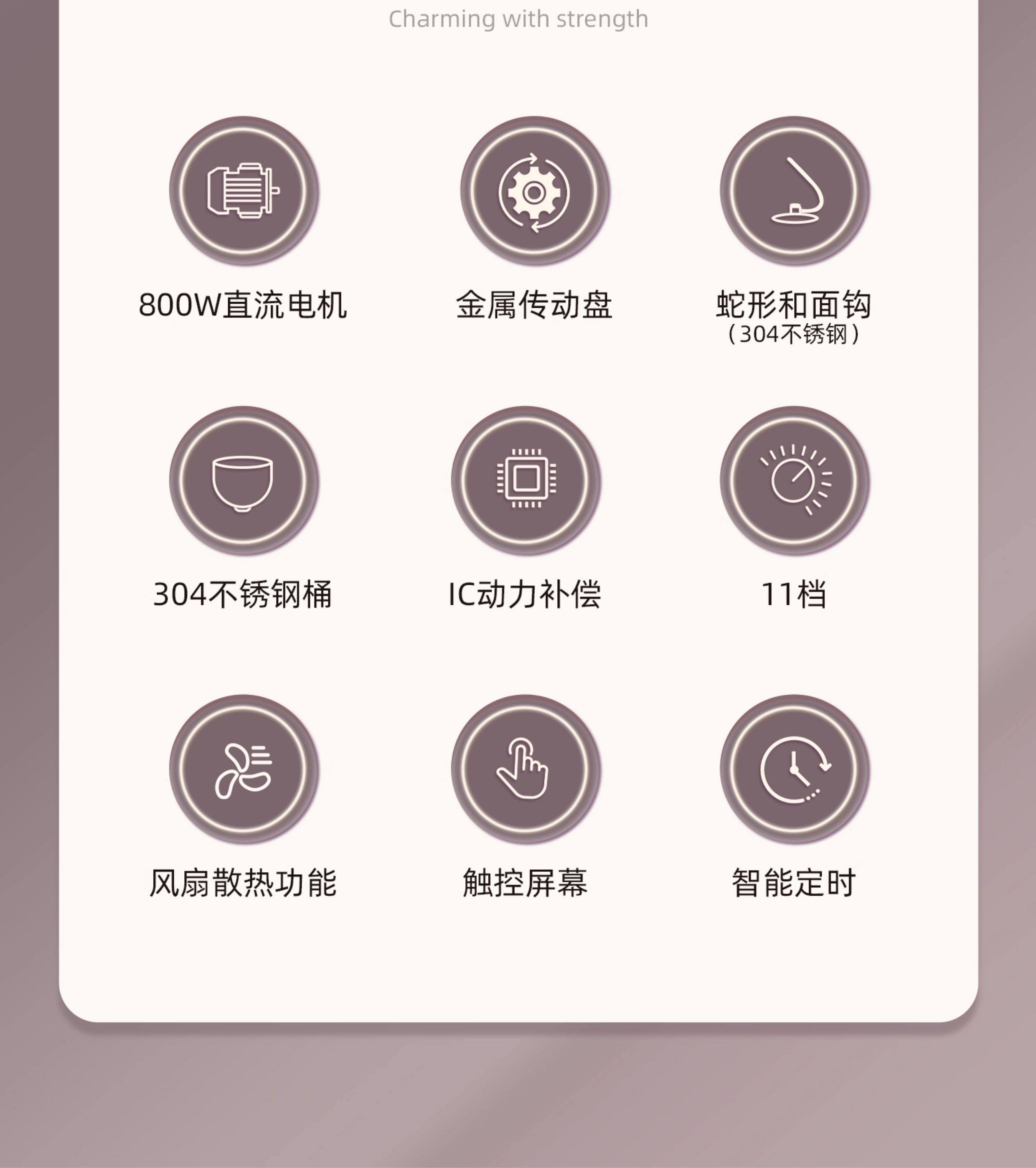 Charming with strength

800W直流电机

金属传动盘

蛇形和面钩
（304不锈钢）

304不锈钢桶

IC动力补偿

11档

风扇散热功能

触控屏幕

智能定时