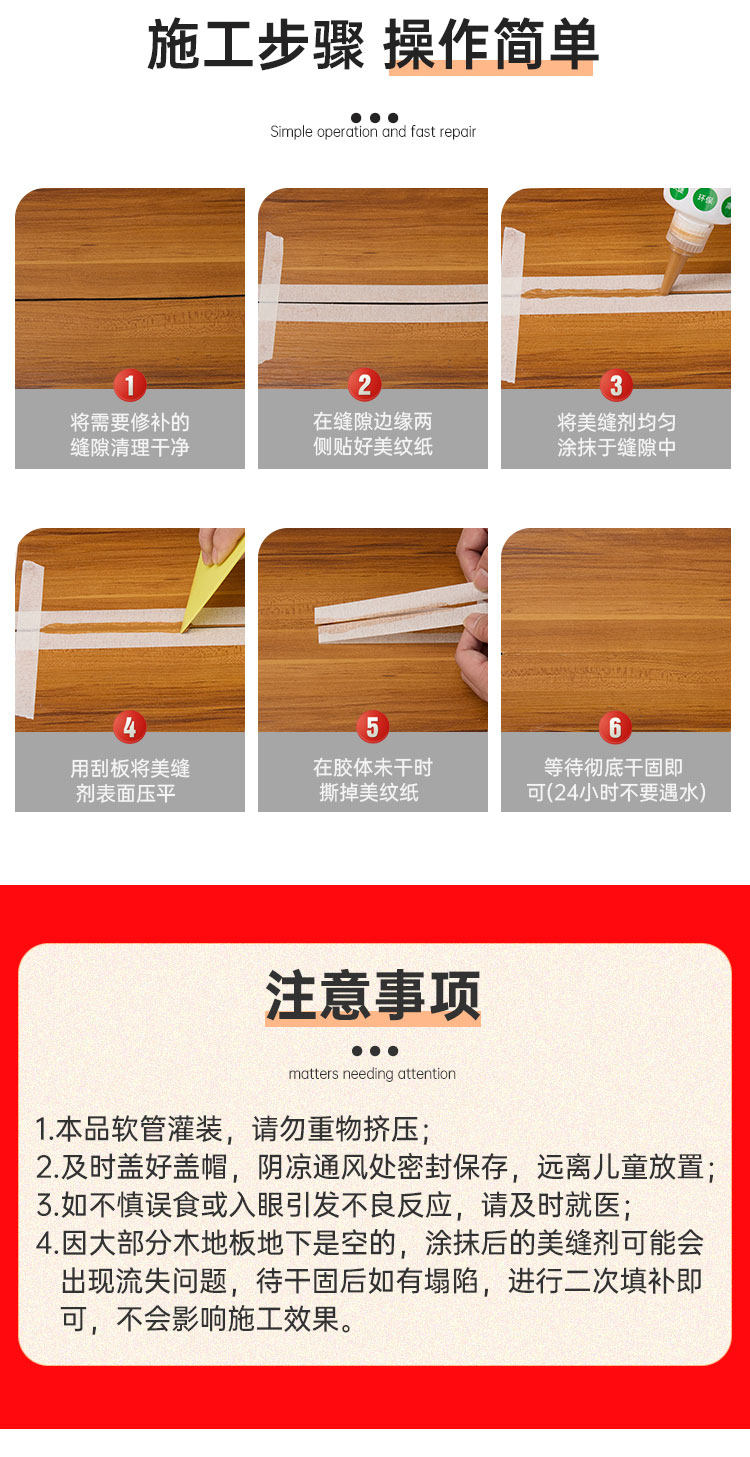 施工步骤 操作简单

Simple operation and fast repair

环保

1
将需要修补的缝隙清理干净

2
在缝隙边缘两侧贴好美纹纸

3
将美缝剂均匀涂抹于缝隙中

4
用刮板将美缝剂表面压平

5
在胶体未干时撕掉美纹纸

6
等待彻底干固即可(24小时不要遇水)

注意事项

matters needing attention

1.本品软管灌装，请勿重物挤压；
2.及时盖好盖帽，阴凉通风处密封保存，远离儿童放置；
3.如不慎误食或入眼引发不良反应，请及时就医；
4.因大部分木地板地下是空的，涂抹后的美缝剂可能会出现流失问题，待干固后如有塌陷，进行二次填补即可，不会影响施工效果。