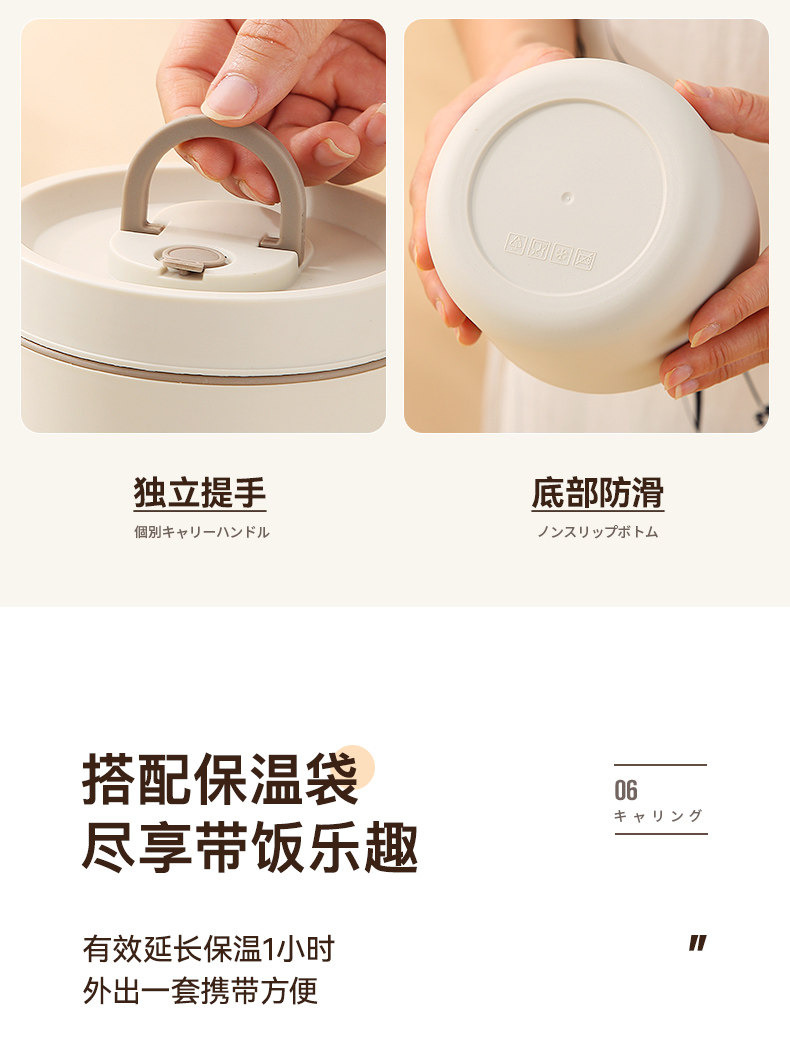 独立提手
個別キャリーハンドル

底部防滑
ノンスリップボトム

搭配保温袋
尽享带饭乐趣

06
キャリング

有效延长保温1小时
外出一套携带方便

"