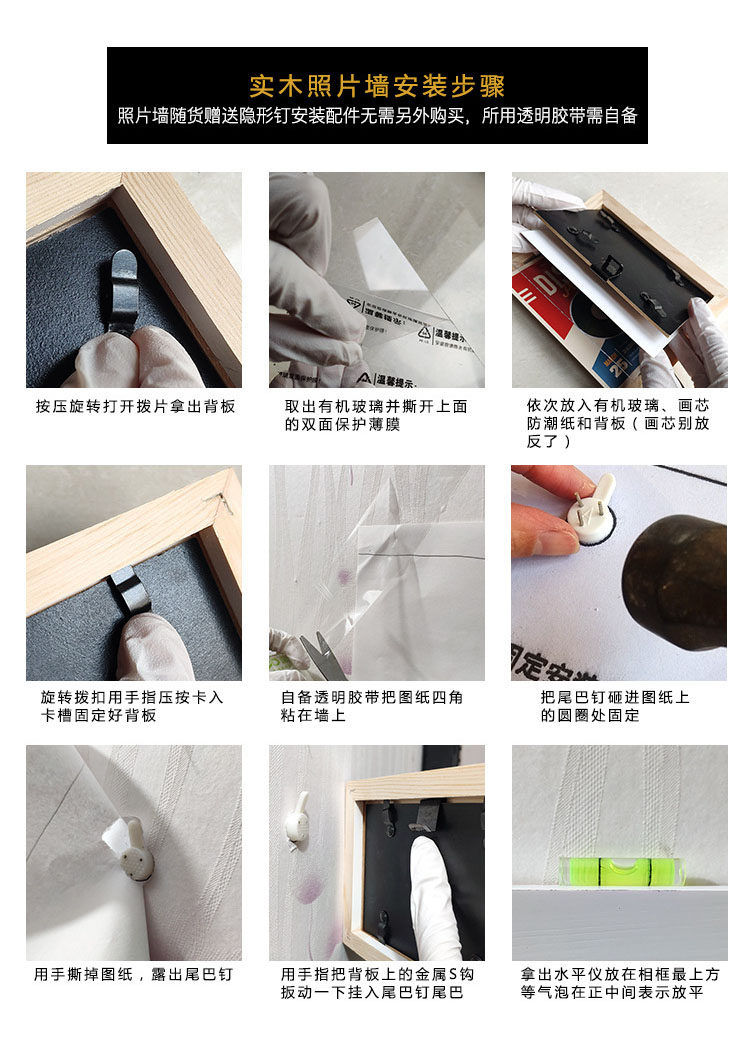 实木照片墙安装步骤
照片墙随货赠送隐形钉安装配件无需另外购买，所用透明胶带需自备

按压旋转打开拨片拿出背板

取出有机玻璃并撕开上面的双面保护薄膜

依次放入有机玻璃、画芯防潮纸和背板（画芯别放反了）

旋转拨扣用手指压按卡入卡槽固定好背板

自备透明胶带把图纸四角粘在墙上

把尾巴钉砸进图纸上的圆圈处固定

用手撕掉图纸，露出尾巴钉

用手指把背板上的金属S钩扳动一下挂入尾巴钉尾巴

拿出水平仪放在相框最上方等气泡在正中间表示放平