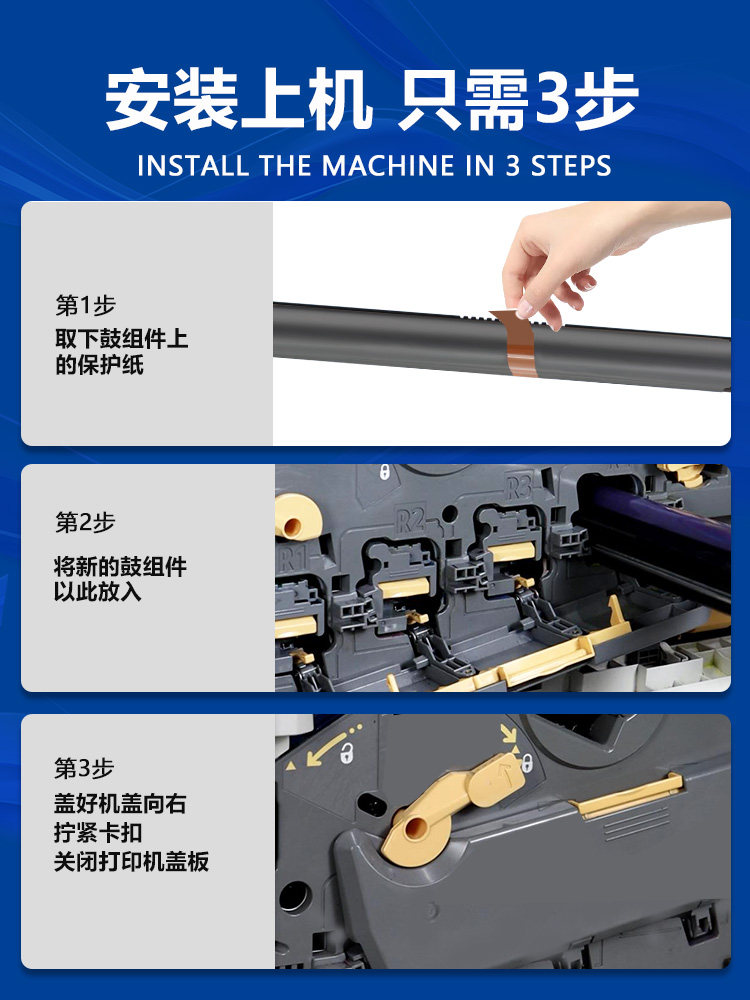 安装上机 只需3步

INSTALL THE MACHINE IN 3 STEPS

第1步

取下鼓组件上的保护纸

第2步

将新的鼓组件以此放入

R1 R2 R3

第3步

盖好机盖向右拧紧卡扣关闭打印机盖板