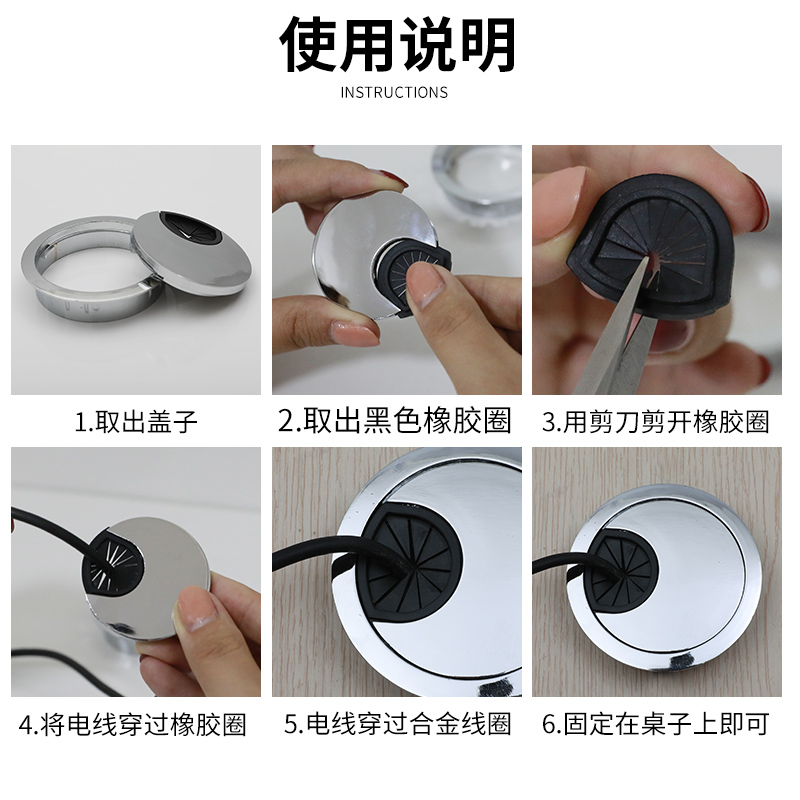 使用说明
INSTRUCTIONS

1.取出盖子

2.取出黑色橡胶圈

3.用剪刀剪开橡胶圈

4.将电线穿过橡胶圈

5.电线穿过合金线圈

6.固定在桌子上即可