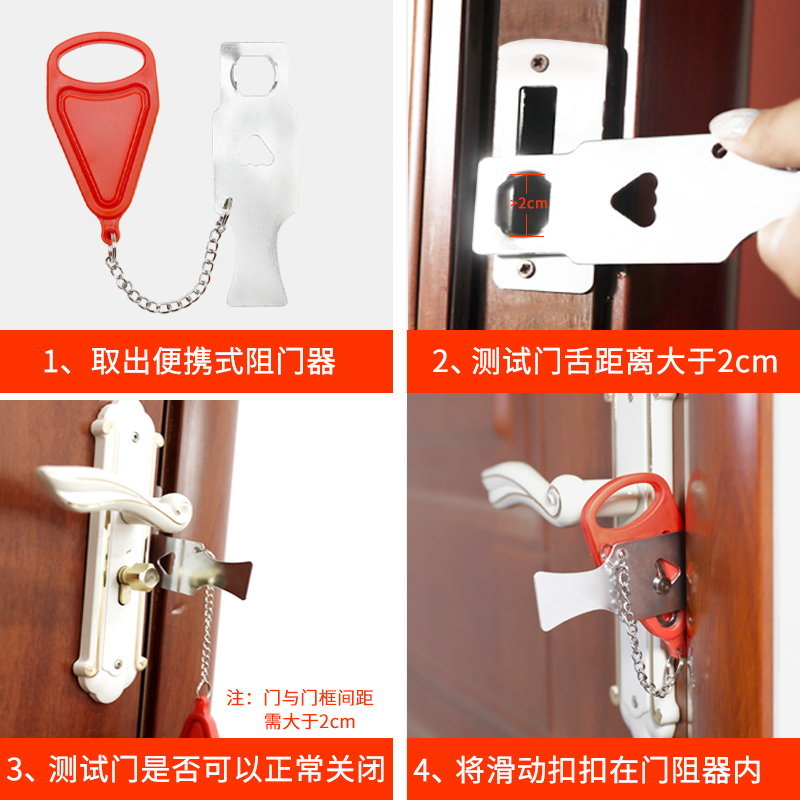 1、取出便携式阻门器

>2cm

2、测试门舌距离大于2cm

注：门与门框间距需大于2cm

3、测试门是否可以正常关闭

4、将滑动扣扣在门阻器内