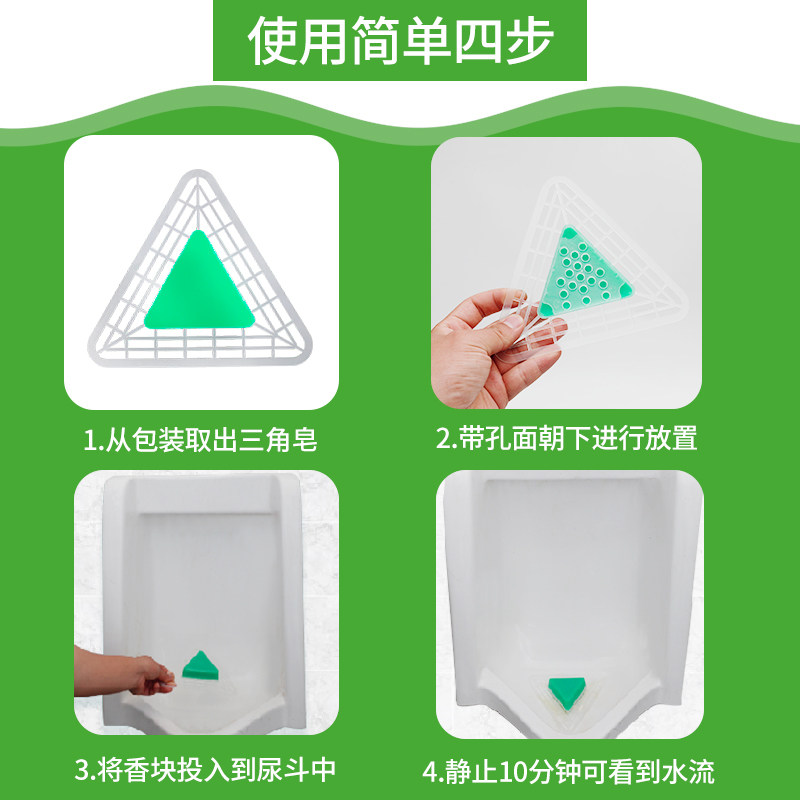 使用简单四步

1.从包装取出三角皂

2.带孔面朝下进行放置

3.将香块投入到尿斗中

4.静止10分钟可看到水流