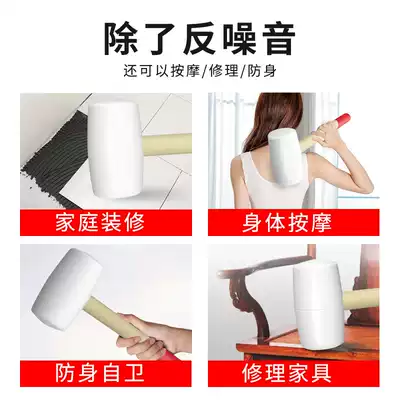 除了反噪音

还可以按摩/修理/防身

家庭装修

身体按摩

防身自卫

修理家具