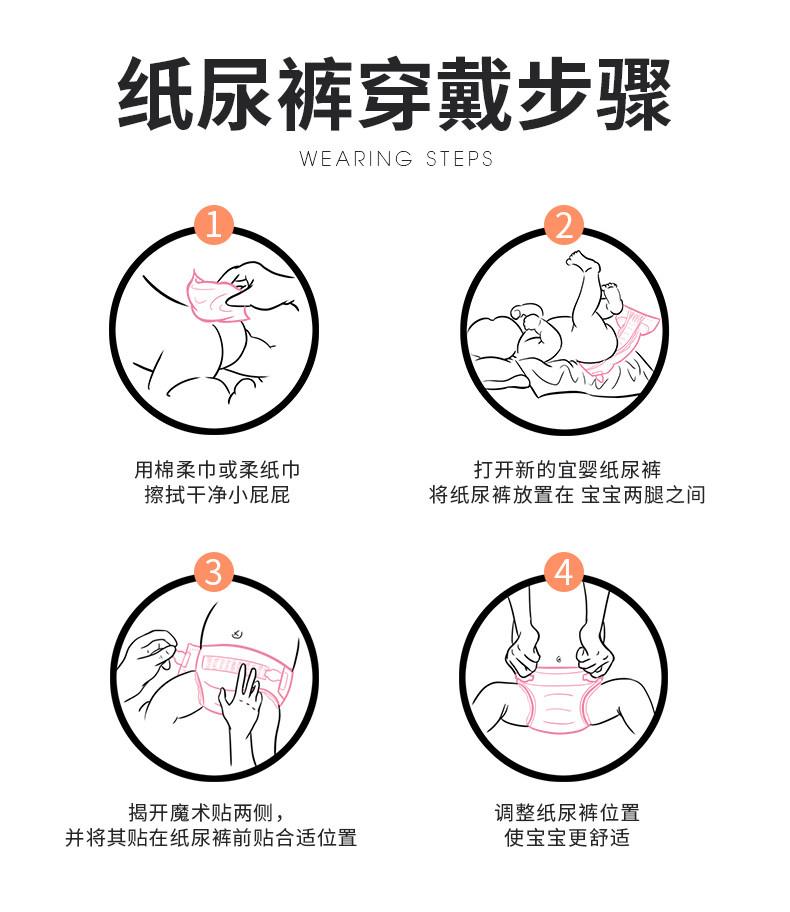 纸尿裤穿戴步骤

WEARING STEPS

1

用棉柔巾或柔纸巾
擦拭干净小屁屁

2

打开新的宜婴纸尿裤
将纸尿裤放置在 宝宝两腿之间

3

揭开魔术贴两侧，
并将其贴在纸尿裤前贴合适位置

4

调整纸尿裤位置
使宝宝更舒适