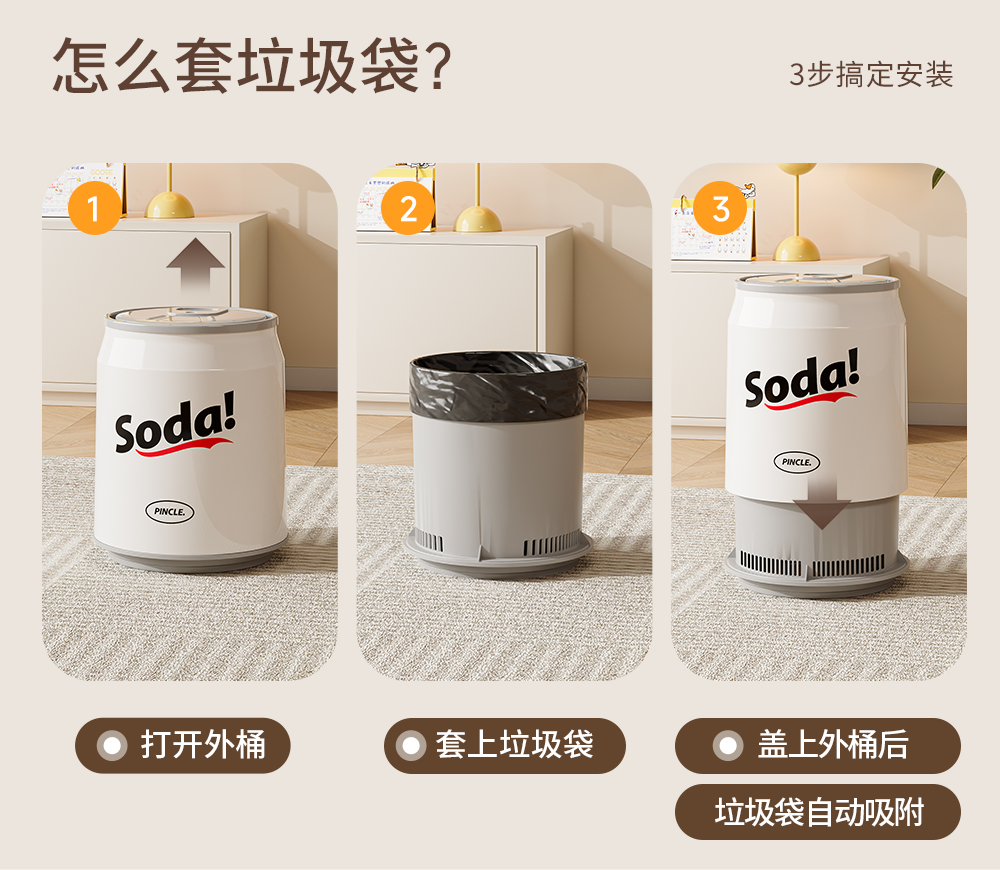 怎么套垃圾袋?

3步搞定安装

1

Soda!

PINCLE.

2

3

Soda!

PINCLE.

打开外桶

套上垃圾袋

盖上外桶后

垃圾袋自动吸附