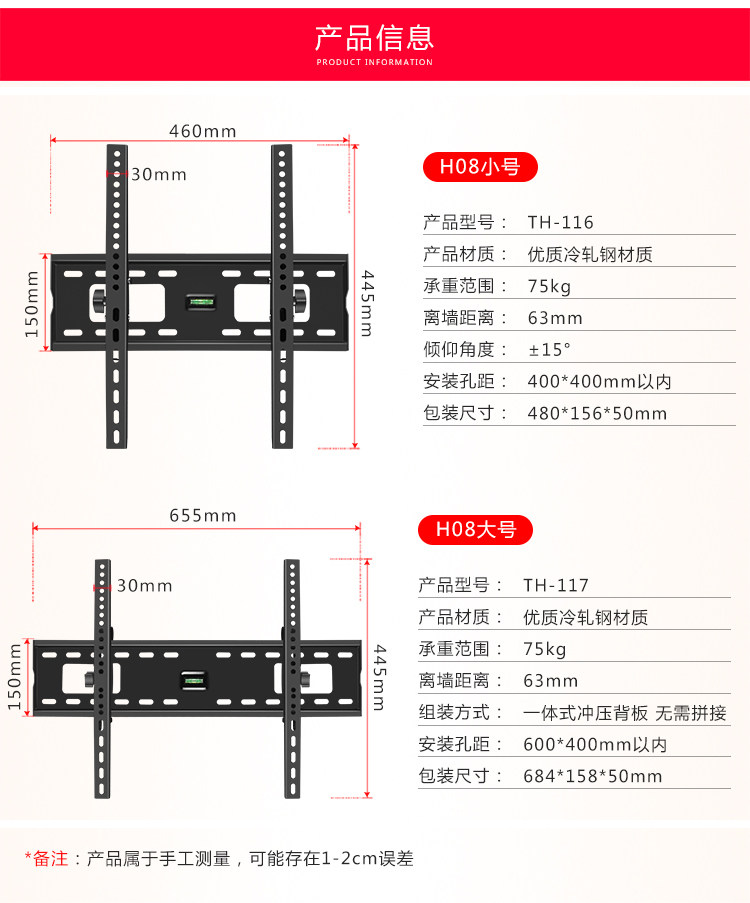 产品信息
PRODUCT INFORMATION

460mm
30mm
150mm
445mm

H08小号

产品型号： TH-116
产品材质： 优质冷轧钢材质
承重范围： 75kg
离墙距离： 63mm
倾仰角度： ±15°
安装孔距： 400*400mm以内
包装尺寸： 480*156*50mm

655mm
30mm
150mm
445mm

H08大号

产品型号： TH-117
产品材质： 优质冷轧钢材质
承重范围： 75kg
离墙距离： 63mm
组装方式： 一体式冲压背板 无需拼接
安装孔距： 600*400mm以内
包装尺寸： 684*158*50mm

*备注：产品属于手工测量，可能存在1-2cm误差